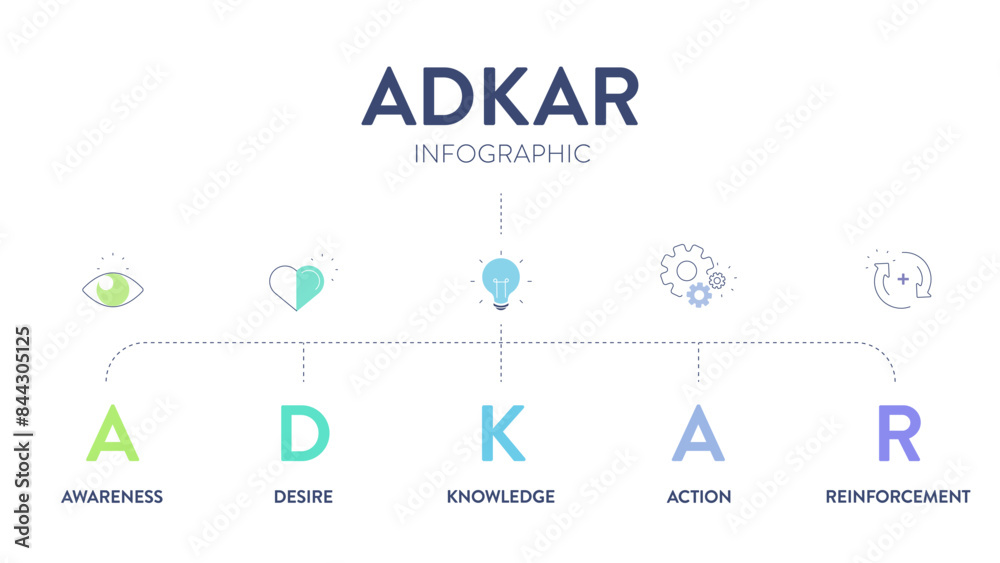 ADKAR
INFOGRAPHIC

A
AWARENESS

D
DESIRE

K
KNOWLEDGE

A
ACTION

R
REINFORCEMENT

Adobe Stock | #844305125