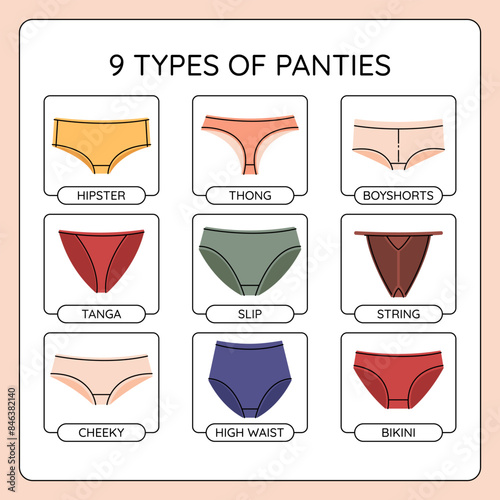 9 TYPES OF PANTIES

HIPSTER

THONG

BOYSHORTS

TANGA

SLIP

STRING

CHEEKY

HIGH WAIST

BIKINI

Adobe Stock | #846382140