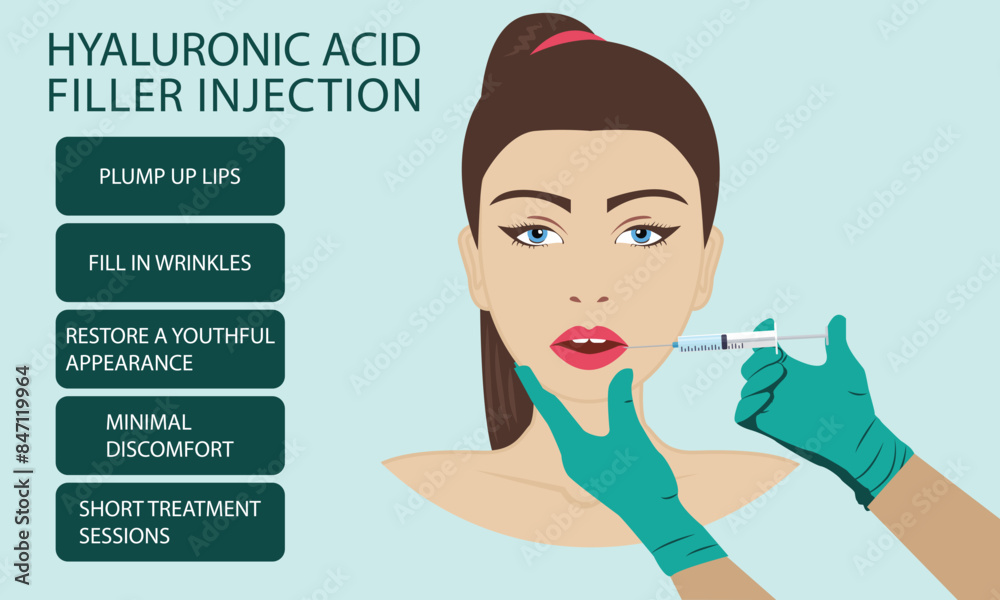 HYALURONIC ACID
FILLER INJECTION

PLUMP UP LIPS

FILL IN WRINKLES

RESTORE A YOUTHFUL APPEARANCE

MINIMAL DISCOMFORT

SHORT TREATMENT SESSIONS

Adobe Stock | #847119964