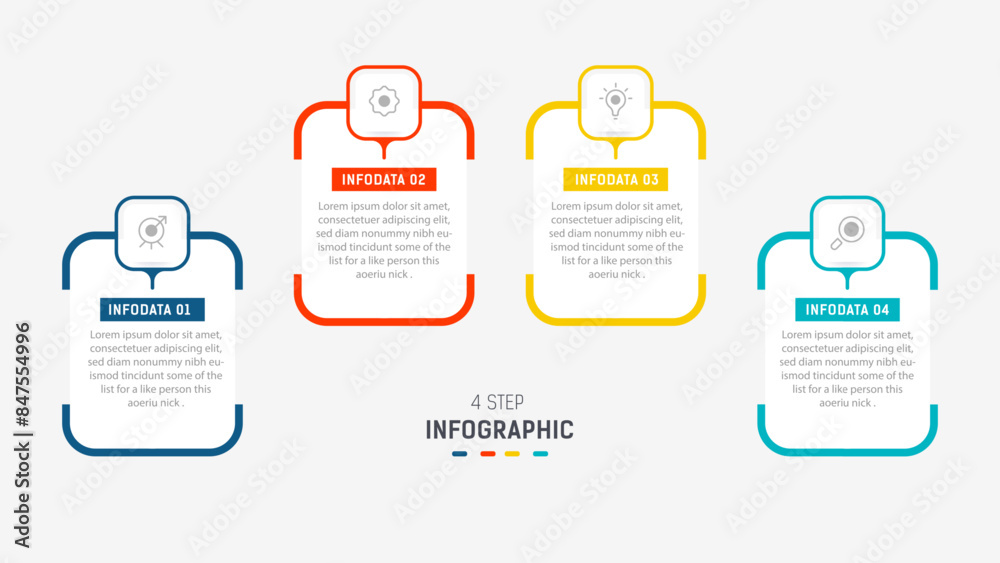 INFODATA 01

Lorem ipsum dolor sit amet, consectetuer adipiscing elit, sed diam nonummy nibh euismod tincidunt some of the list for a like person this aoeriu nick .

INFODATA 02

Lorem ipsum dolor sit amet, consectetuer adipiscing elit, sed diam nonummy nibh euismod tincidunt some of the list for a like person this aoeriu nick .

INFODATA 03

Lorem ipsum dolor sit amet, consectetuer adipiscing elit, sed diam nonummy nibh euismod tincidunt some of the list for a like person this aoeriu nick .

INFODATA 04

Lorem ipsum dolor sit amet, consectetuer adipiscing elit, sed diam nonummy nibh euismod tincidunt some of the list for a like person this aoeriu nick .

4 STEP
INFOGRAPHIC

Adobe Stock | #847554996