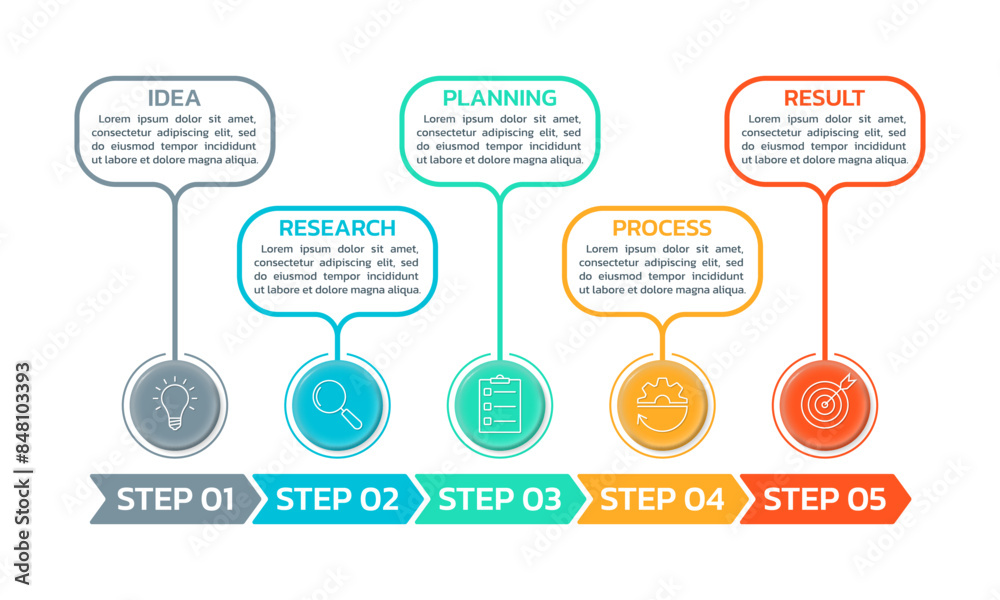 IDEA
Lorem ipsum dolor sit amet, consectetur adipiscing elit, sed do eiusmod tempor incididunt ut labore et dolore magna aliqua.

RESEARCH
Lorem ipsum dolor sit amet, consectetur adipiscing elit, sed do eiusmod tempor incididunt ut labore et dolore magna aliqua.

PLANNING
Lorem ipsum dolor sit amet, consectetur adipiscing elit, sed do eiusmod tempor incididunt ut labore et dolore magna aliqua.

PROCESS
Lorem ipsum dolor sit amet, consectetur adipiscing elit, sed do eiusmod tempor incididunt ut labore et dolore magna aliqua.

RESULT
Lorem ipsum dolor sit amet, consectetur adipiscing elit, sed do eiusmod tempor incididunt ut labore et dolore magna aliqua.

STEP 01
STEP 02
STEP 03
STEP 04
STEP 05

Adobe Stock | #848103393