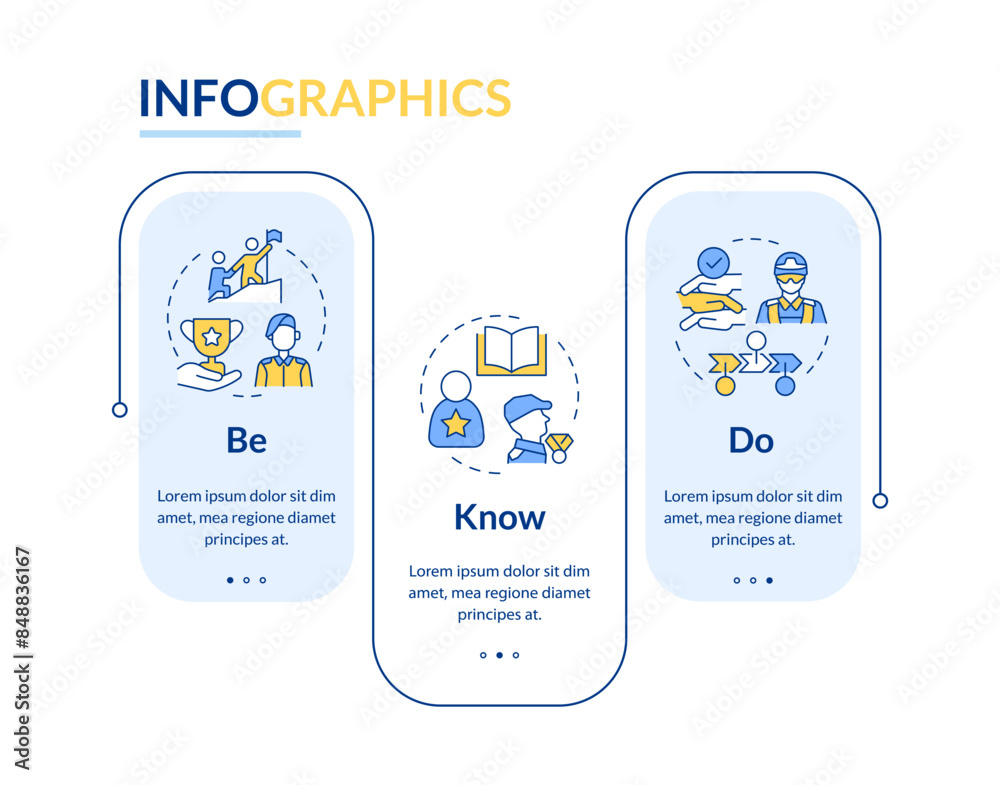 INFOGRAPHICS

Be

Lorem ipsum dolor sit dim amet, mea regione diamet principes at.

Know

Lorem ipsum dolor sit dim amet, mea regione diamet principes at.

Do

Lorem ipsum dolor sit dim amet, mea regione diamet principes at.

Adobe Stock | #848836167