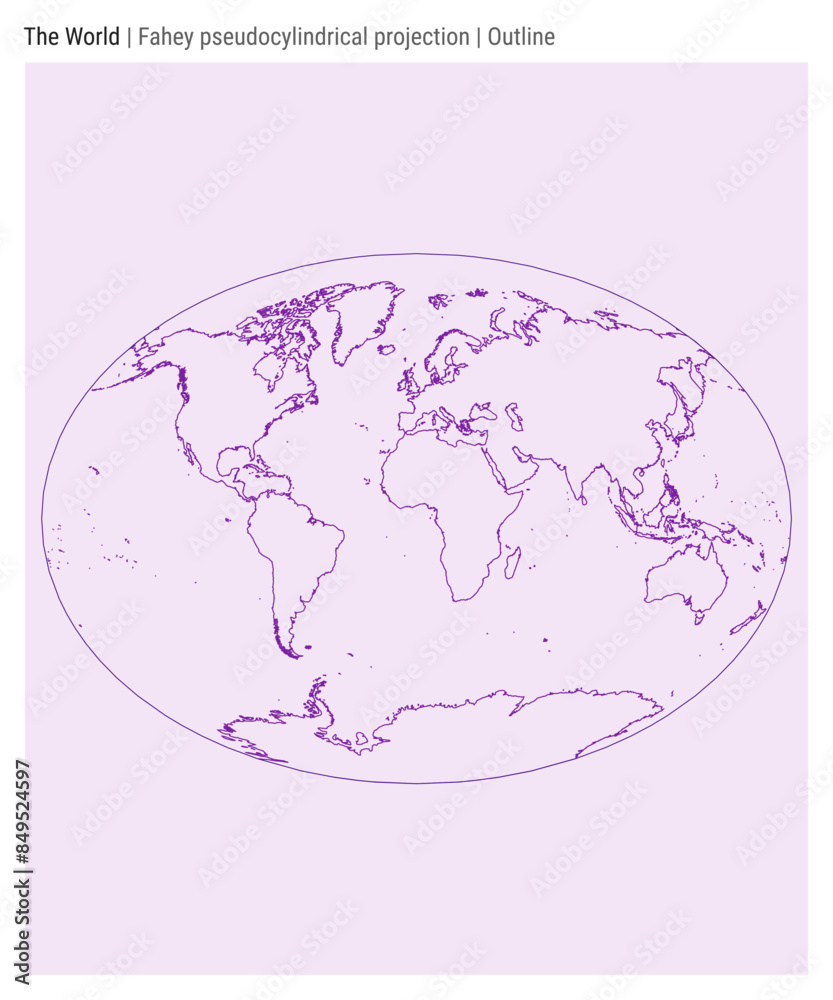 The World | Fahey pseudocylindrical projection | Outline

Adobe Stock | #849524597