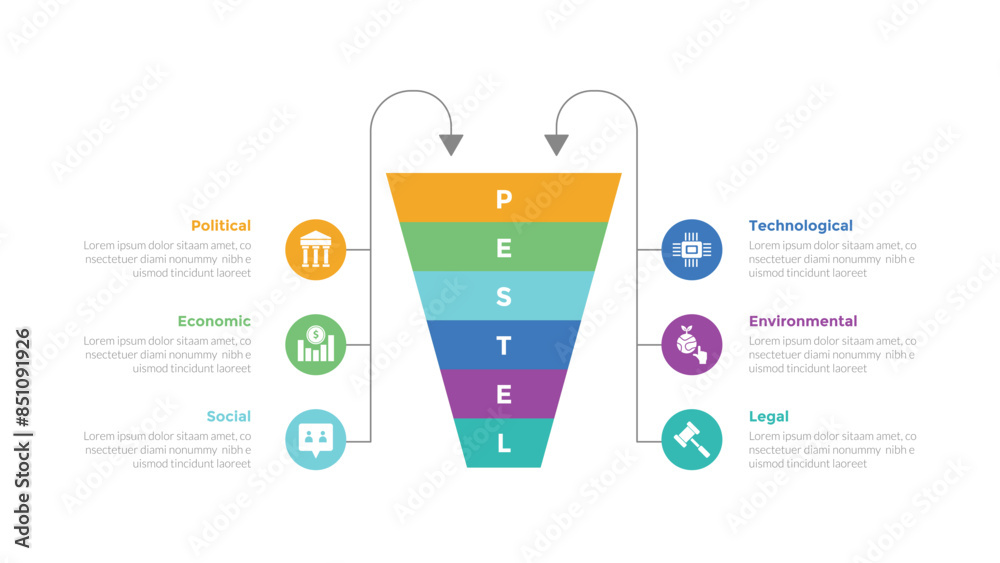 Political
Lorem ipsum dolor sitaam amet, co nsectetuer diami nonummy nibh e uismod tincidunt laoreet

Economic
Lorem ipsum dolor sitaam amet, co nsectetuer diami nonummy nibh e uismod tincidunt laoreet

Social
Lorem ipsum dolor sitaam amet, co nsectetuer diami nonummy nibh e uismod tincidunt laoreet

P
E
S
T
E
L

Technological
Lorem ipsum dolor sitaam amet, co nsectetuer diami nonummy nibh e uismod tincidunt laoreet

Environmental
Lorem ipsum dolor sitaam amet, co nsectetuer diami nonummy nibh e uismod tincidunt laoreet

Legal
Lorem ipsum dolor sitaam amet, co nsectetuer diami nonummy nibh e uismod tincidunt laoreet

Adobe Stock | #851091926