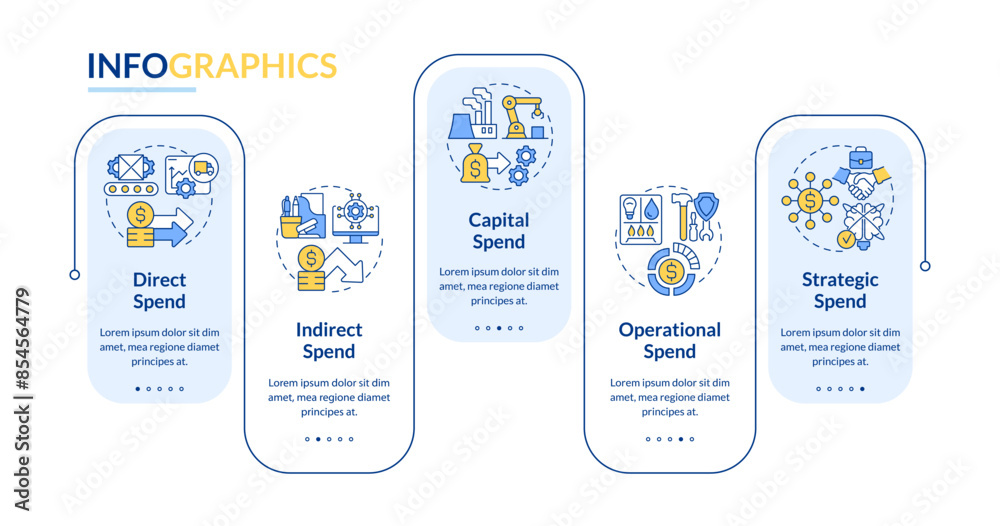 INFOGRAPHICS

Direct Spend

Lorem ipsum dolor sit dim amet, mea regione diamet principes at.

Indirect Spend

Lorem ipsum dolor sit dim amet, mea regione diamet principes at.

Capital Spend

Lorem ipsum dolor sit dim amet, mea regione diamet principes at.

Operational Spend

Lorem ipsum dolor sit dim amet, mea regione diamet principes at.

Strategic Spend

Lorem ipsum dolor sit dim amet, mea regione diamet principes at.

Adobe Stock | #854564779