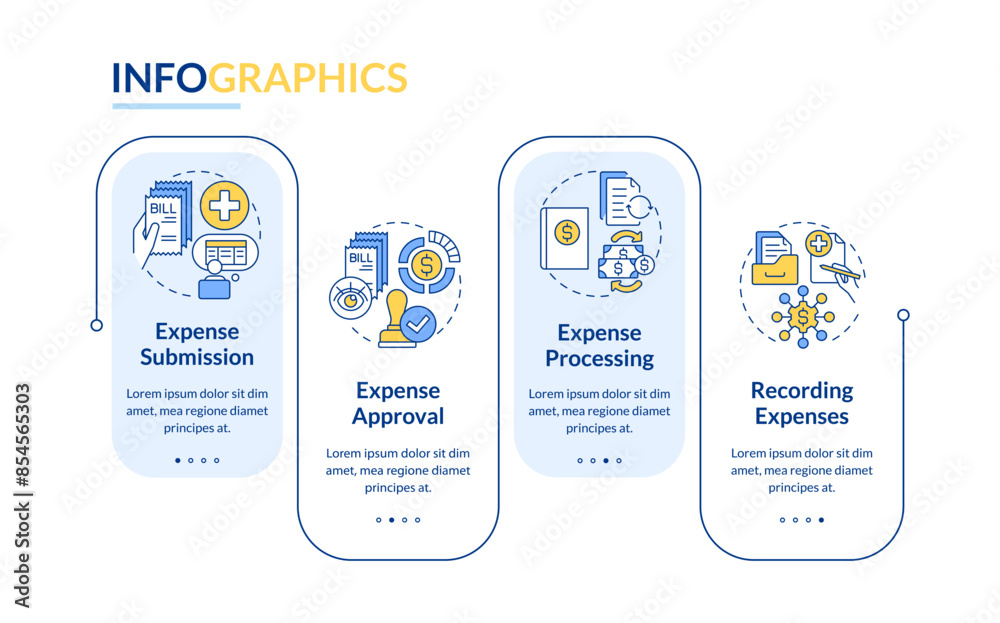 INFOGRAPHICS

BILL

Expense Submission

Lorem ipsum dolor sit dim amet, mea regione diamet principes at.

BILL

Expense Approval

Lorem ipsum dolor sit dim amet, mea regione diamet principes at.

Expense Processing

Lorem ipsum dolor sit dim amet, mea regione diamet principes at.

Recording Expenses

Lorem ipsum dolor sit dim amet, mea regione diamet principes at.

Adobe Stock | #854565303