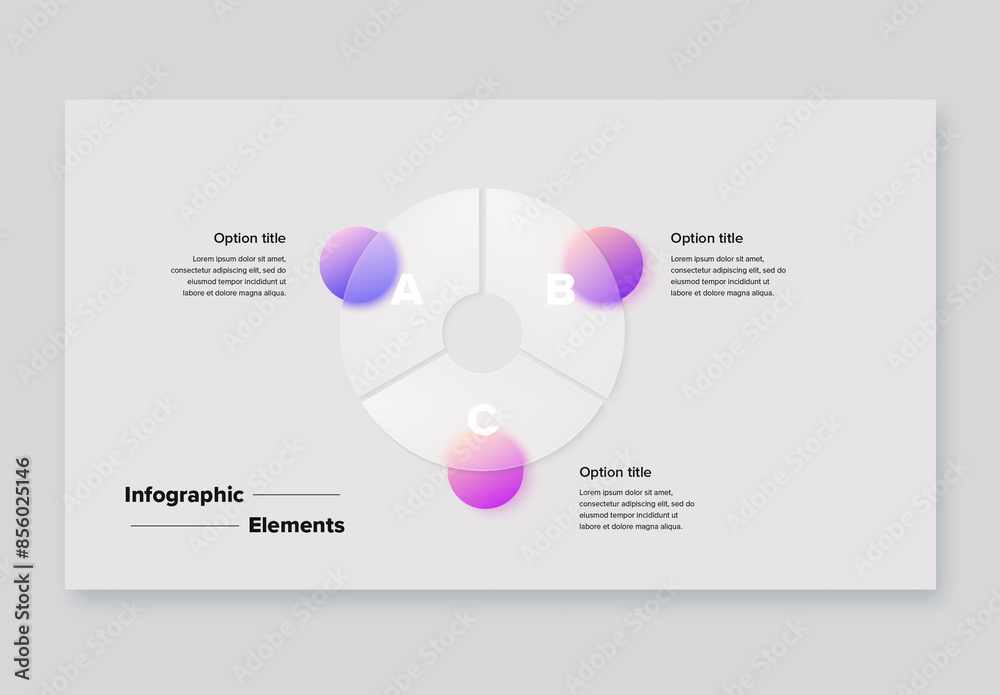 Option title

Lorem ipsum dolor sit amet, consectetur adipiscing elit, sed do eiusmod tempor incididunt ut labore et dolore magna aliqua.

A

B

Option title

Lorem ipsum dolor sit amet, consectetur adipiscing elit, sed do eiusmod tempor incididunt ut labore et dolore magna aliqua.

C

Option title

Lorem ipsum dolor sit amet, consectetur adipiscing elit, sed do eiusmod tempor incididunt ut labore et dolore magna aliqua.

Infographic

Elements

Adobe Stock | #856025146