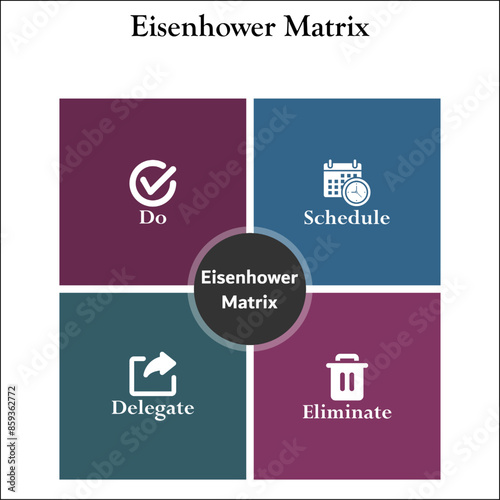 Eisenhower Matrix

Do

Schedule

Eisenhower Matrix

Delegate

Eliminate

Adobe Stock | #859362772