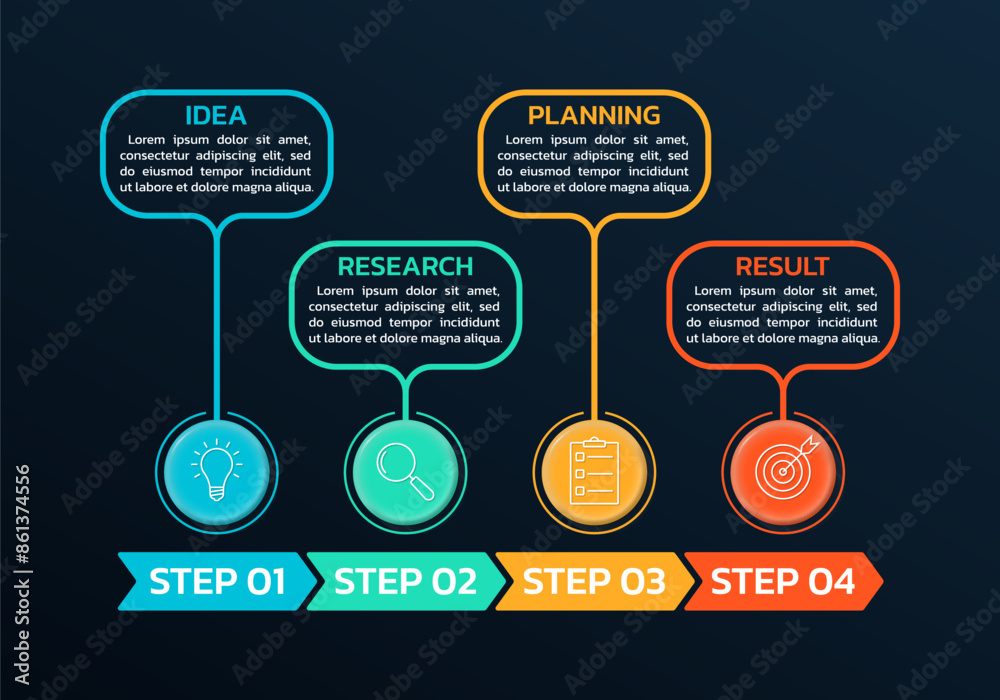 IDEA
Lorem ipsum dolor sit amet, consectetur adipiscing elit, sed do eiusmod tempor incididunt ut labore et dolore magna aliqua.

RESEARCH
Lorem ipsum dolor sit amet, consectetur adipiscing elit, sed do eiusmod tempor incididunt ut labore et dolore magna aliqua.

PLANNING
Lorem ipsum dolor sit amet, consectetur adipiscing elit, sed do eiusmod tempor incididunt ut labore et dolore magna aliqua.

RESULT
Lorem ipsum dolor sit amet, consectetur adipiscing elit, sed do eiusmod tempor incididunt ut labore et dolore magna aliqua.

STEP 01
STEP 02
STEP 03
STEP 04

Adobe Stock | #861374556