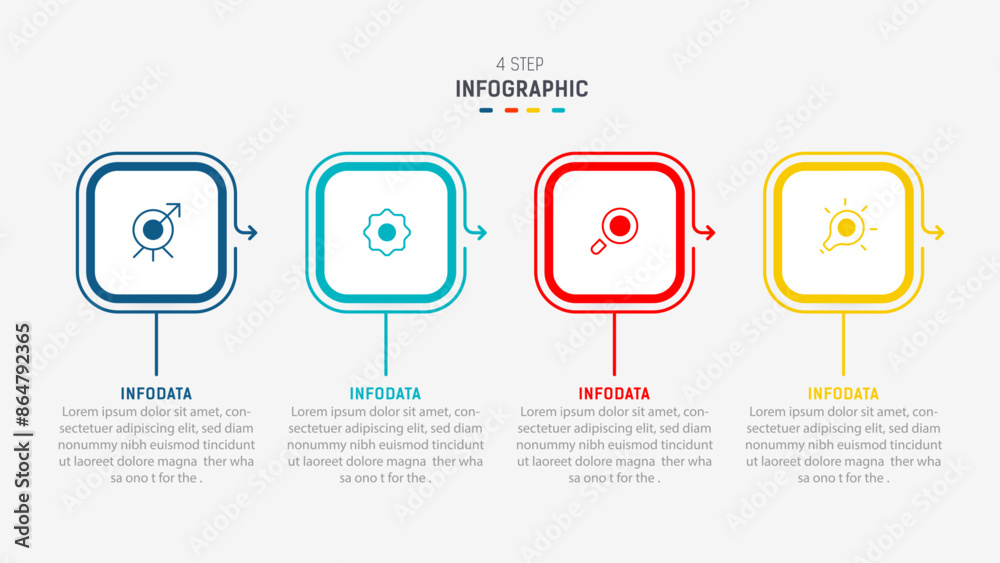 4 STEP
INFOGRAPHIC

INFODATA
Lorem ipsum dolor sit amet, consectetuer adipiscing elit, sed diam nonummy nibh euismod tincidunt ut laoreet dolore magna ther wha sa ono t for the .

INFODATA
Lorem ipsum dolor sit amet, consectetuer adipiscing elit, sed diam nonummy nibh euismod tincidunt ut laoreet dolore magna ther wha sa ono t for the .

INFODATA
Lorem ipsum dolor sit amet, consectetuer adipiscing elit, sed diam nonummy nibh euismod tincidunt ut laoreet dolore magna ther wha sa ono t for the .

INFODATA
Lorem ipsum dolor sit amet, consectetuer adipiscing elit, sed diam nonummy nibh euismod tincidunt ut laoreet dolore magna ther wha sa ono t for the .

Adobe Stock | #864792365