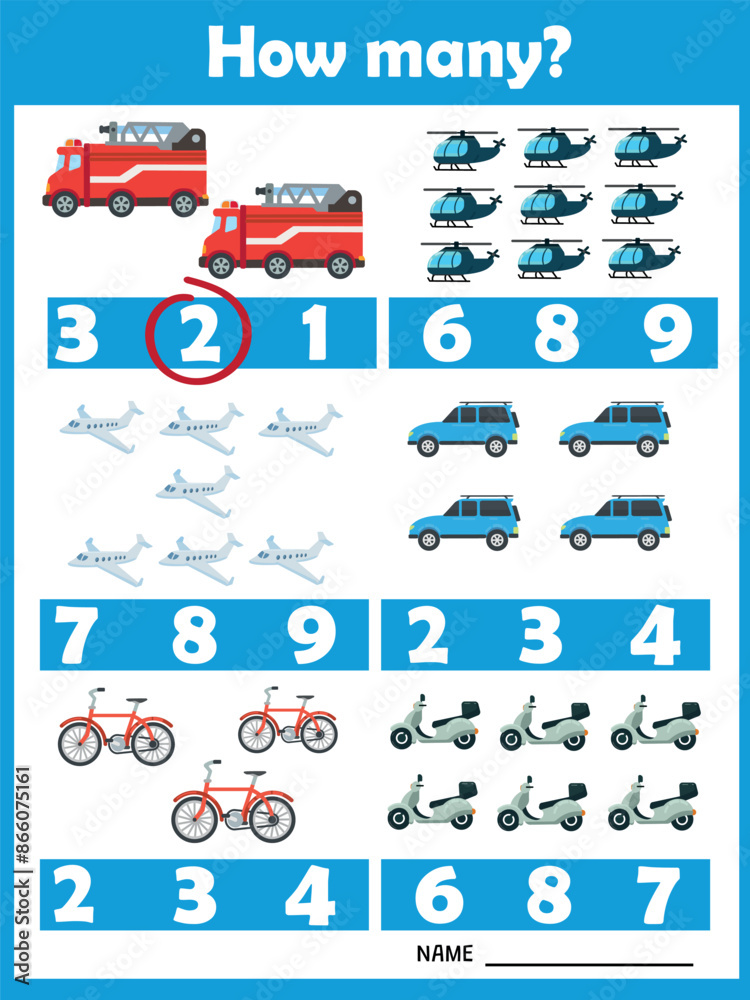 How many?

3 2 1

6 8 9

7 8 9

2 3 4

2 3 4

6 8 7

NAME

Adobe Stock | #866075161