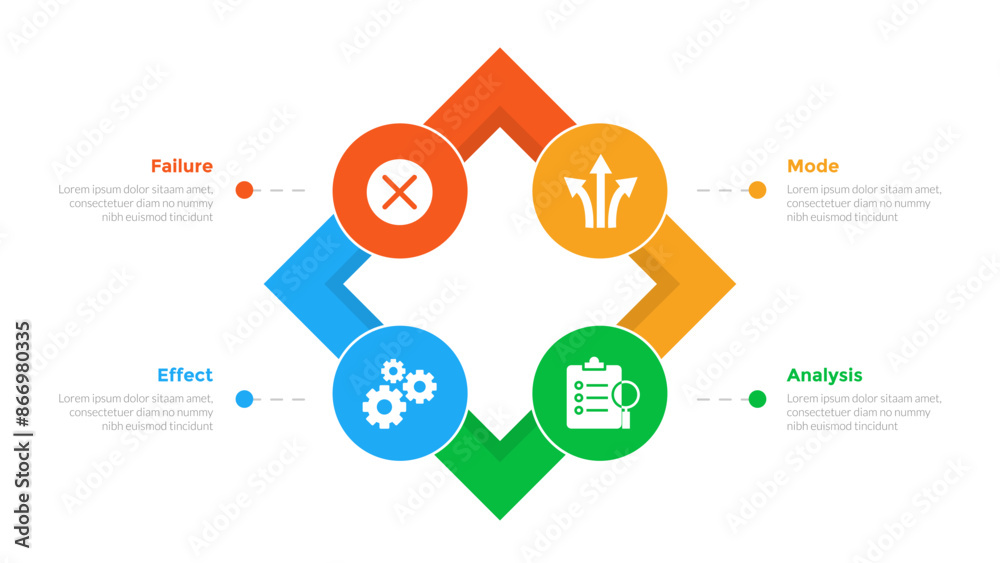 Failure
Lorem ipsum dolor sitaam amet, consectetuer diam no nummy nibh euismod tincidunt

Mode
Lorem ipsum dolor sitaam amet, consectetuer diam no nummy nibh euismod tincidunt

Effect
Lorem ipsum dolor sitaam amet, consectetuer diam no nummy nibh euismod tincidunt

Analysis
Lorem ipsum dolor sitaam amet, consectetuer diam no nummy nibh euismod tincidunt

Adobe Stock | #866980335