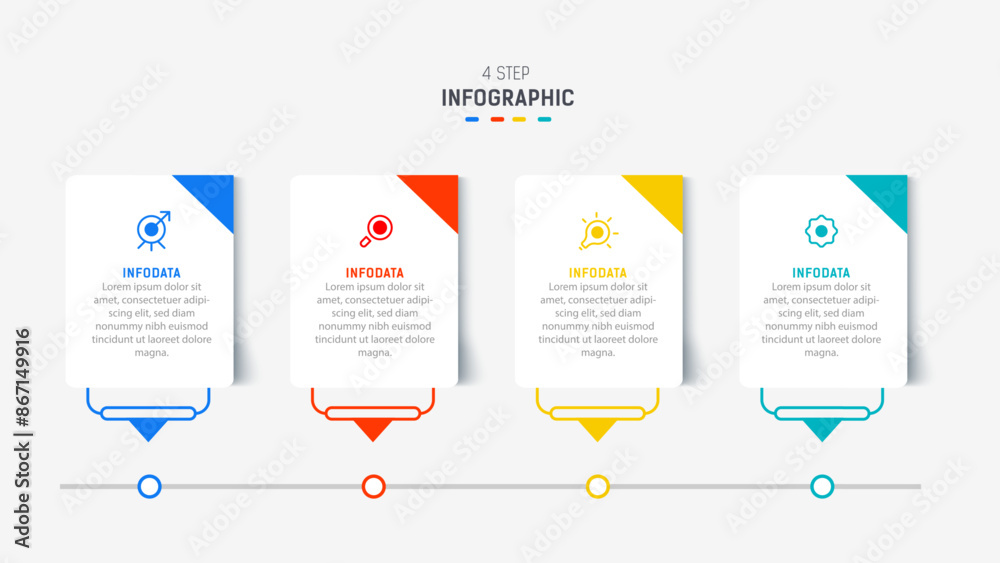 4 STEP
INFOGRAPHIC

INFODATA
Lorem ipsum dolor sit amet, consectetuer adipiscing elit, sed diam nonummy nibh euismod tincidunt ut laoreet dolore magna.

INFODATA
Lorem ipsum dolor sit amet, consectetuer adipiscing elit, sed diam nonummy nibh euismod tincidunt ut laoreet dolore magna.

INFODATA
Lorem ipsum dolor sit amet, consectetuer adipiscing elit, sed diam nonummy nibh euismod tincidunt ut laoreet dolore magna.

INFODATA
Lorem ipsum dolor sit amet, consectetuer adipiscing elit, sed diam nonummy nibh euismod tincidunt ut laoreet dolore magna.

Adobe Stock | #867149916