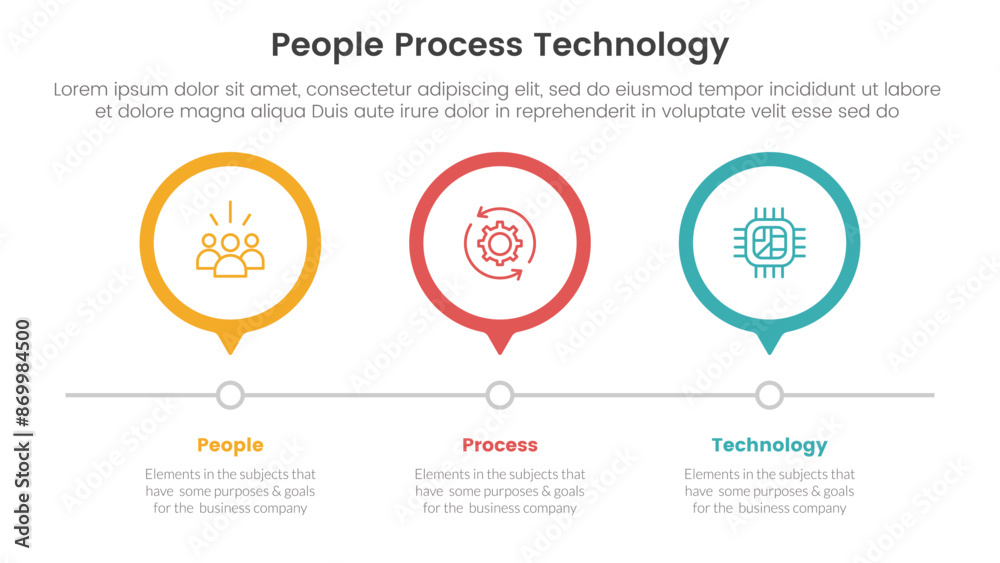 People Process Technology

Lorem ipsum dolor sit amet, consectetur adipiscing elit, sed do eiusmod tempor incididunt ut labore et dolore magna aliqua Duis aute irure dolor in reprehenderit in voluptate velit esse sed do

People

Elements in the subjects that have some purposes & goals for the business company

Process

Elements in the subjects that have some purposes & goals for the business company

Technology

Elements in the subjects that have some purposes & goals for the business company

Adobe Stock | #869984500