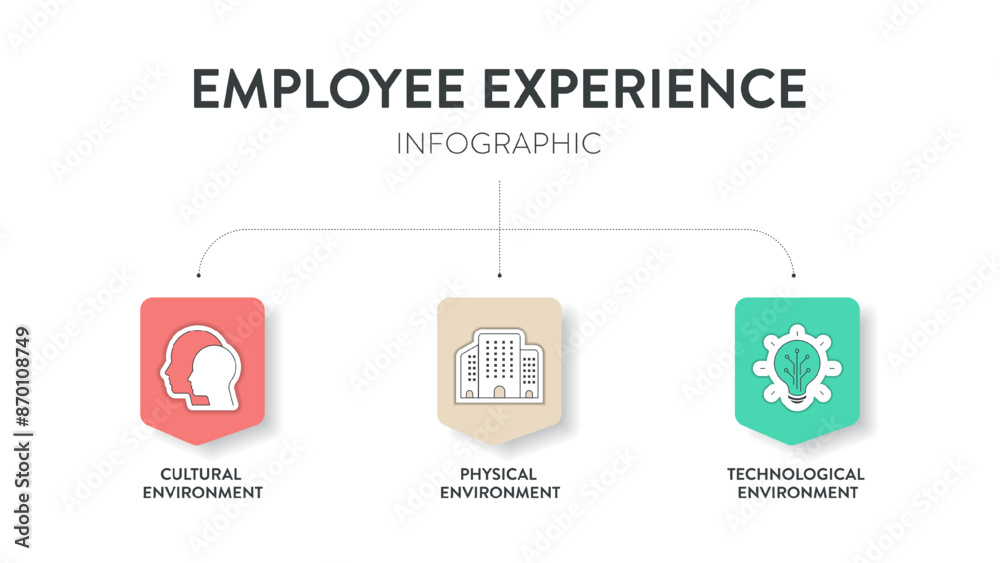 EMPLOYEE EXPERIENCE
INFOGRAPHIC

CULTURAL ENVIRONMENT

PHYSICAL ENVIRONMENT

TECHNOLOGICAL ENVIRONMENT

Adobe Stock | #870108749