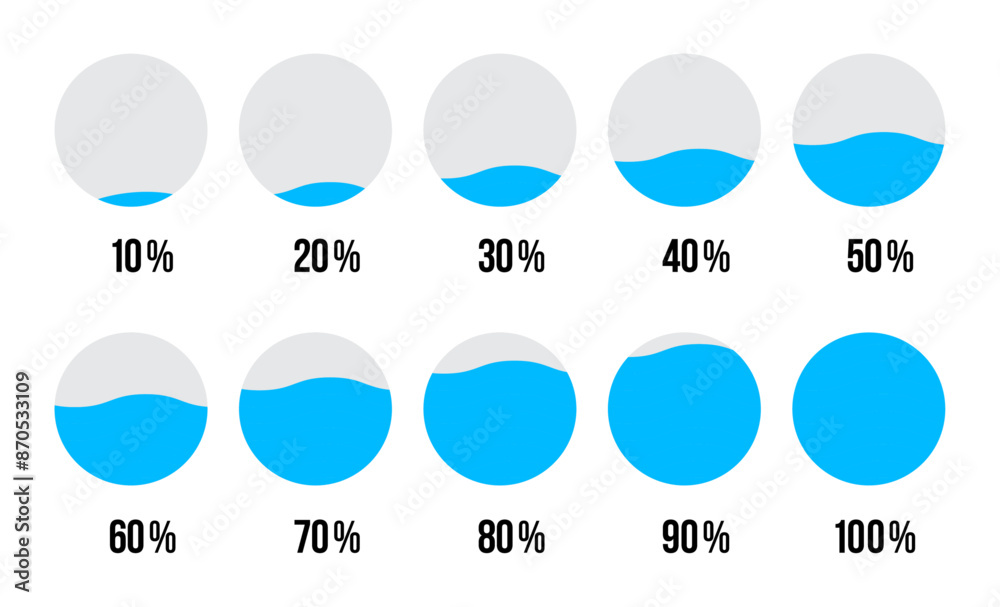 10%
20%
30%
40%
50%
60%
70%
80%
90%
100%

Adobe Stock | #870533109