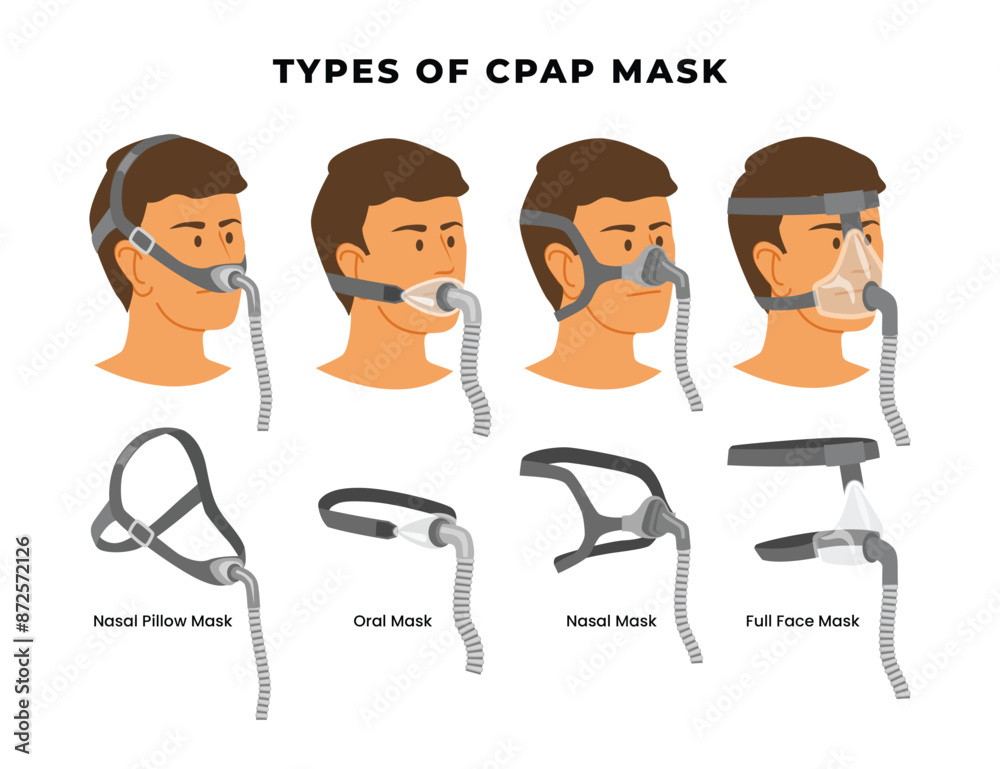 TYPES OF CPAP MASK

Nasal Pillow Mask

Oral Mask

Nasal Mask

Full Face Mask

Adobe Stock | #872572126