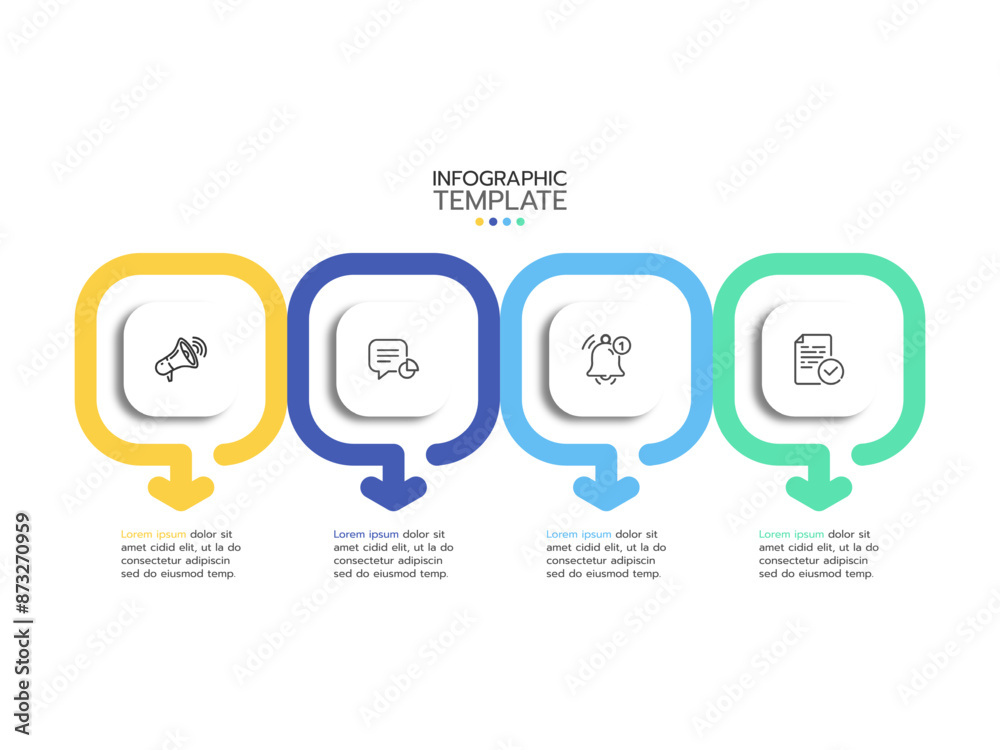 INFOGRAPHIC
TEMPLATE

1

Lorem ipsum dolor sit amet cidid elit, ut la do consectetur adipiscin sed do eiusmod temp.

Lorem ipsum dolor sit amet cidid elit, ut la do consectetur adipiscin sed do eiusmod temp.

Lorem ipsum dolor sit amet cidid elit, ut la do consectetur adipiscin sed do eiusmod temp.

Lorem ipsum dolor sit amet cidid elit, ut la do consectetur adipiscin sed do eiusmod temp.

Adobe Stock | #873270959