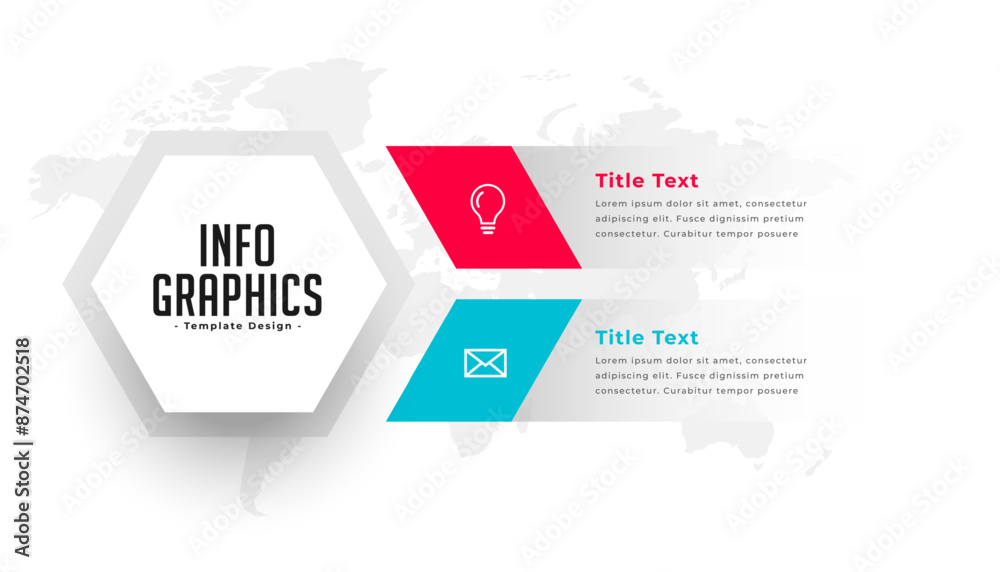 INFO GRAPHICS
- Template Design -

Title Text
Lorem ipsum dolor sit amet, consectetur adipiscing elit. Fusce dignissim pretium consectetur. Curabitur tempor posuere

Title Text
Lorem ipsum dolor sit amet, consectetur adipiscing elit. Fusce dignissim pretium consectetur. Curabitur tempor posuere

Adobe Stock | #874702518