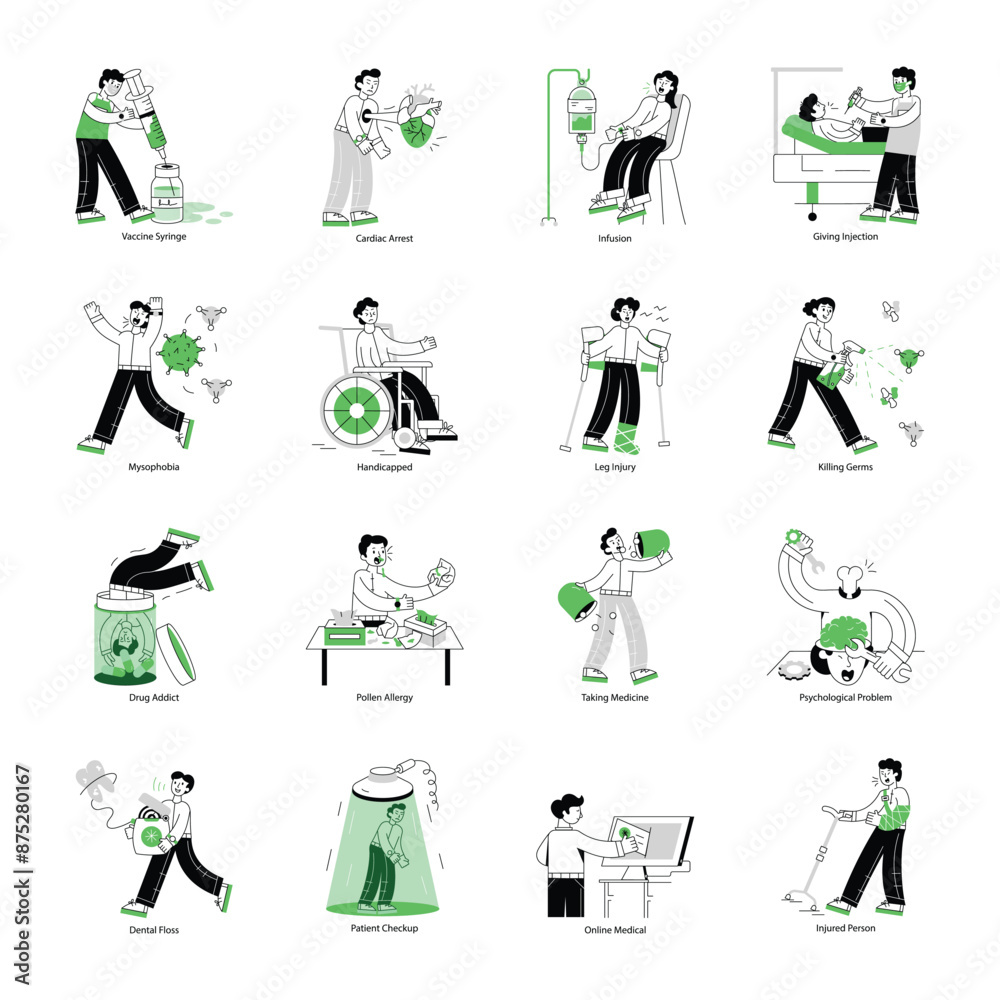 Vaccine Syringe
Cardiac Arrest
Infusion
Giving Injection
Mysophobia
Handicapped
Leg Injury
Killing Germs
Drug Addict
Pollen Allergy
Taking Medicine
Psychological Problem
Dental Floss
Patient Checkup
Online Medical
Injured Person
Adobe Stock | #875280167