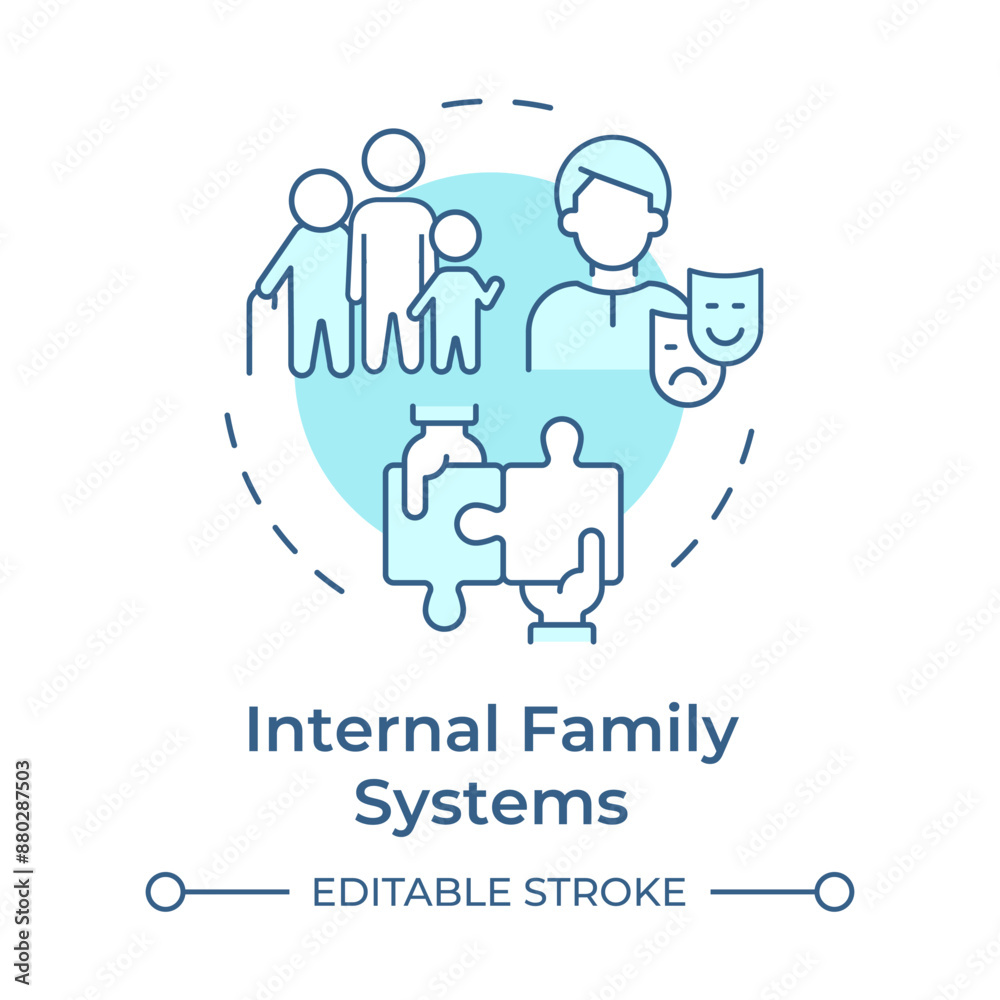 Internal Family Systems

EDITABLE STROKE

Adobe Stock | #880287503