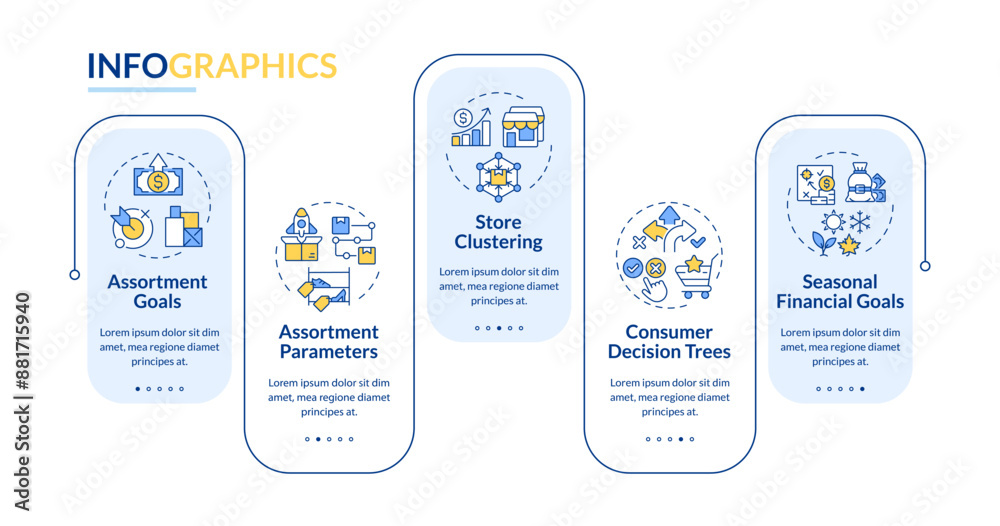 INFOGRAPHICS

Assortment Goals

Lorem ipsum dolor sit dim amet, mea regione diamet principes at.

Assortment Parameters

Lorem ipsum dolor sit dim amet, mea regione diamet principes at.

Store Clustering

Lorem ipsum dolor sit dim amet, mea regione diamet principes at.

Consumer Decision Trees

Lorem ipsum dolor sit dim amet, mea regione diamet principes at.

Seasonal Financial Goals

Lorem ipsum dolor sit dim amet, mea regione diamet principes at.

Adobe Stock | #881715940