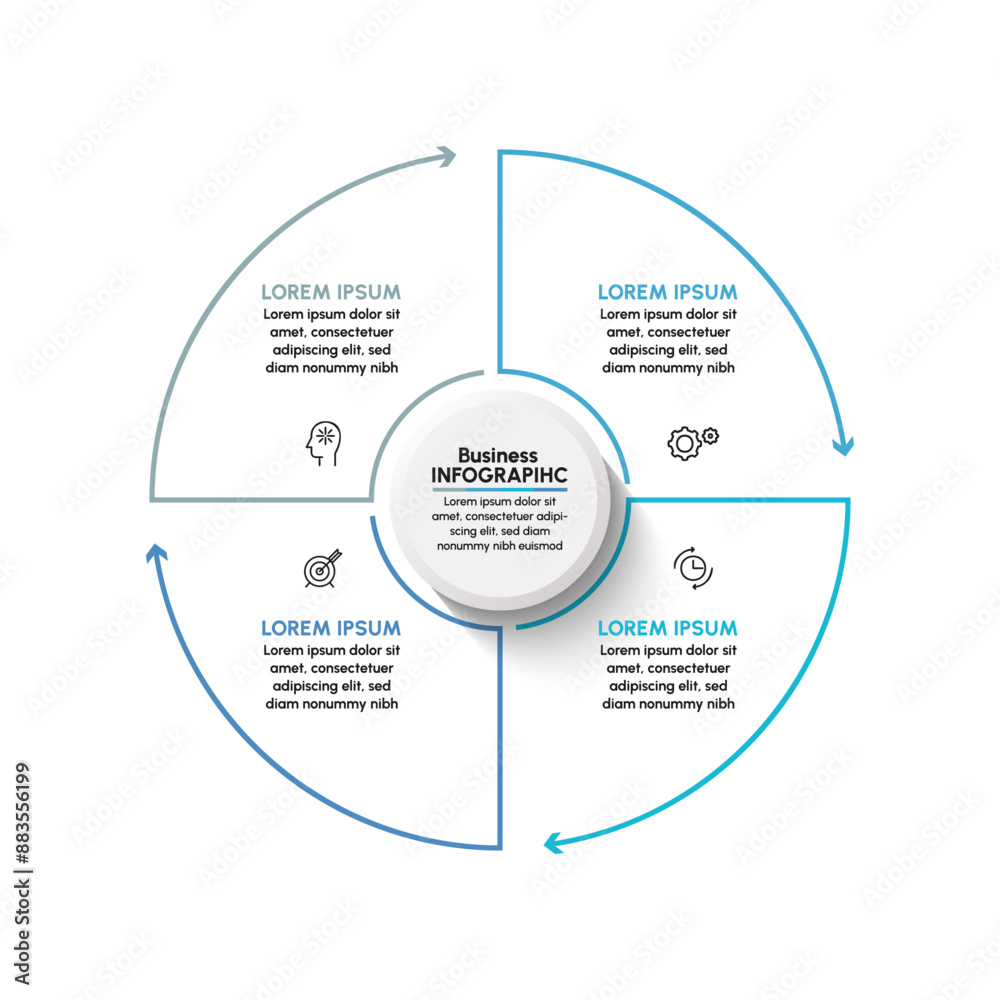 LOREM IPSUM
Lorem ipsum dolor sit amet, consectetuer adipiscing elit, sed diam nonummy nibh

LOREM IPSUM
Lorem ipsum dolor sit amet, consectetuer adipiscing elit, sed diam nonummy nibh

Business
INFOGRAPIHC
Lorem ipsum dolor sit amet, consectetuer adipiscing elit, sed diam nonummy nibh euismod

LOREM IPSUM
Lorem ipsum dolor sit amet, consectetuer adipiscing elit, sed diam nonummy nibh

LOREM IPSUM
Lorem ipsum dolor sit amet, consectetuer adipiscing elit, sed diam nonummy nibh

Adobe Stock | #883556199