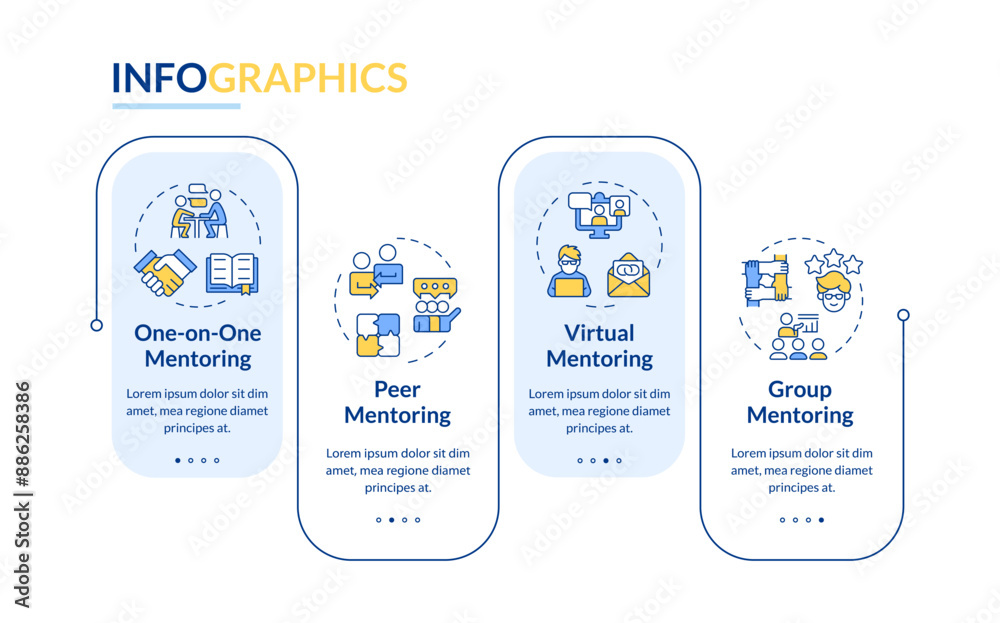 INFOGRAPHICS

One-on-One Mentoring

Lorem ipsum dolor sit dim amet, mea regione diamet principes at.

Peer Mentoring

Lorem ipsum dolor sit dim amet, mea regione diamet principes at.

Virtual Mentoring

Lorem ipsum dolor sit dim amet, mea regione diamet principes at.

Group Mentoring

Lorem ipsum dolor sit dim amet, mea regione diamet principes at.

Adobe Stock | #886258386