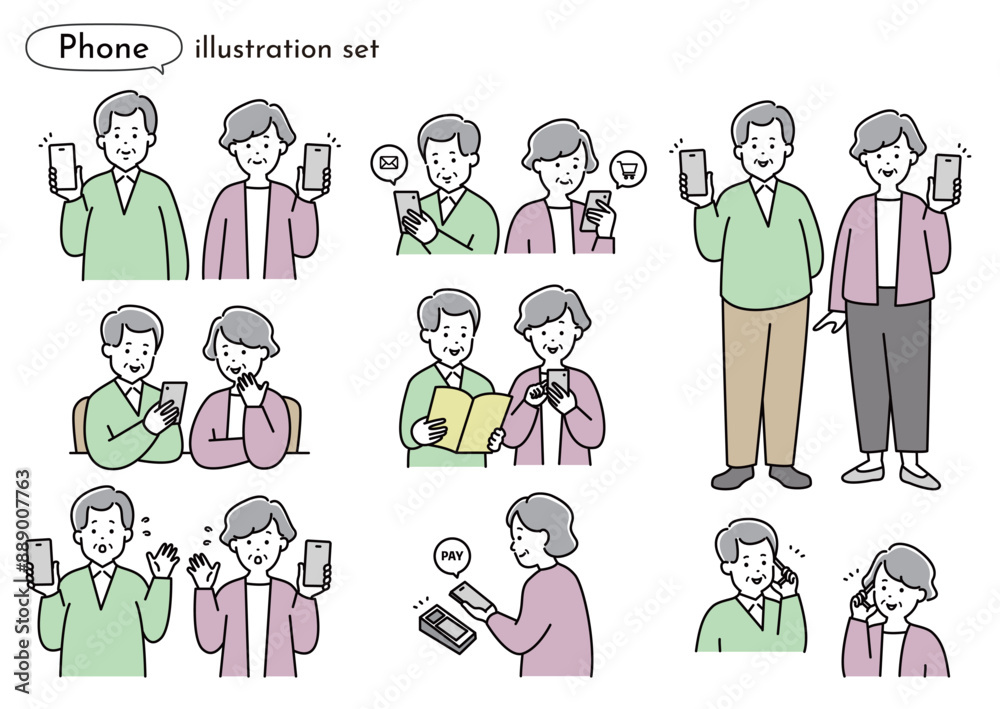 Phone illustration set

PAY

Adobe Stock | #889007763