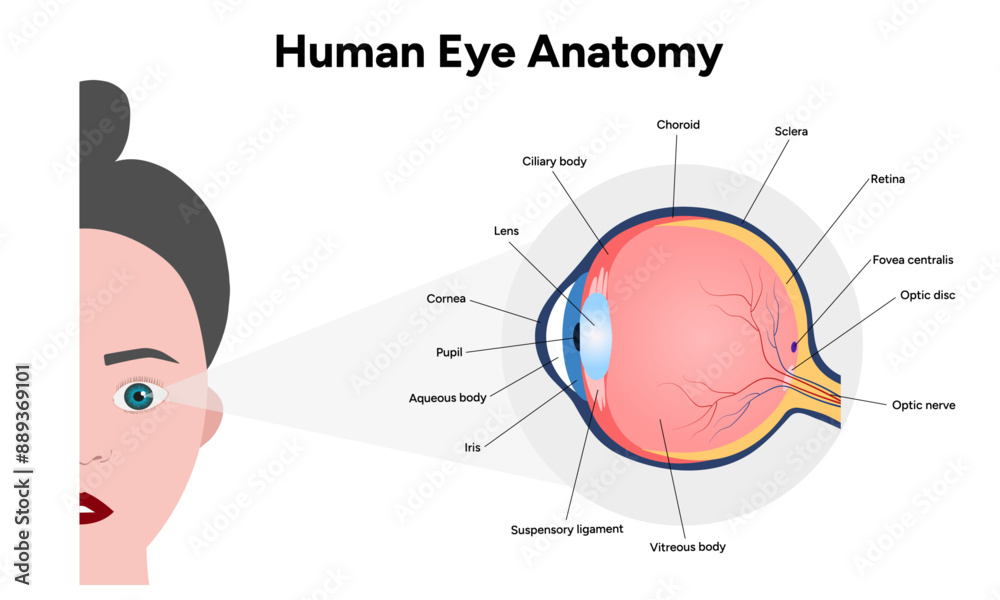 Human Eye Anatomy

Choroid
Sclera
Ciliary body
Retina
Lens
Fovea centralis
Cornea
Optic disc
Pupil
Aqueous body
Optic nerve
Iris
Suspensory ligament
Vitreous body

Adobe Stock | #889369101