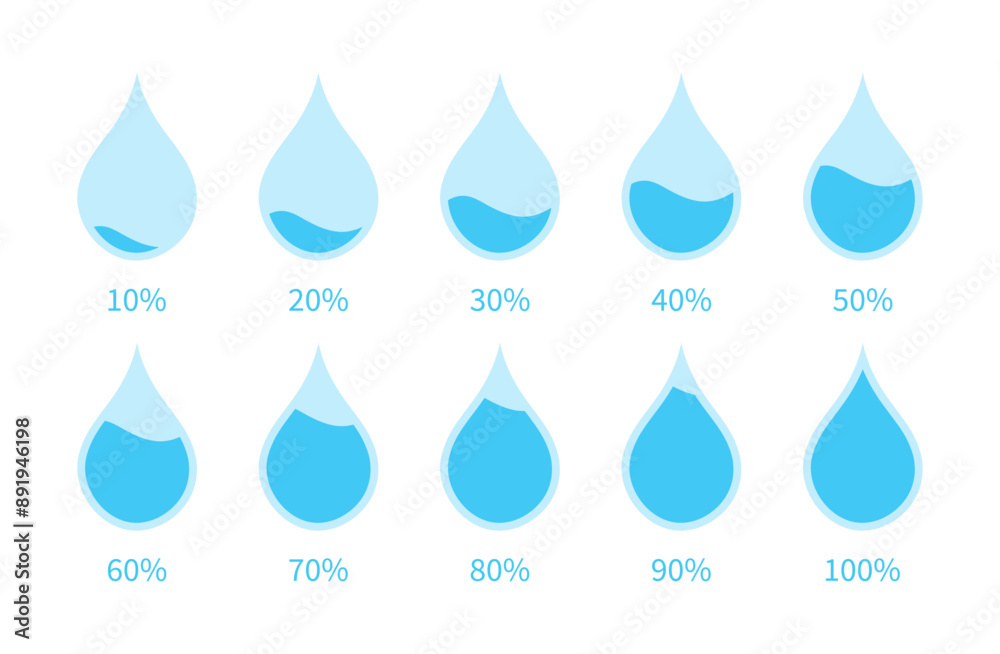 10%
20%
30%
40%
50%
60%
70%
80%
90%
100%
Adobe Stock | #891946198