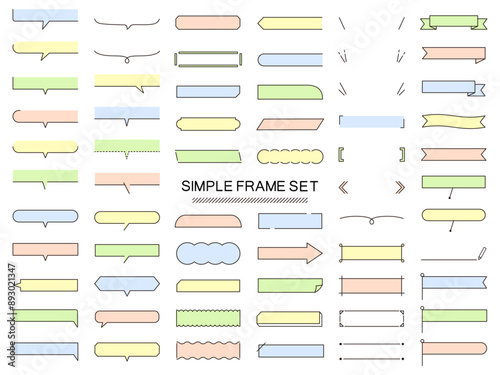 SIMPLE FRAME SET

Adobe Stock

#893021347