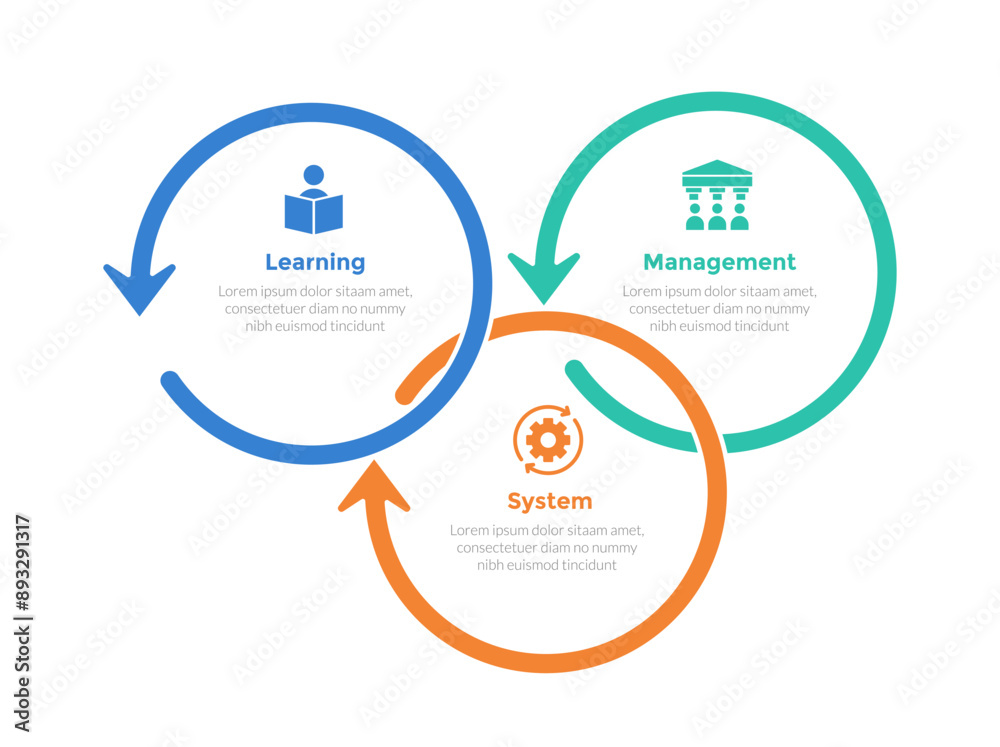 Learning

Lorem ipsum dolor sitaam amet, consectetuer diam no nummy nibh euismod tincidunt

Management

Lorem ipsum dolor sitaam amet, consectetuer diam no nummy nibh euismod tincidunt

System

Lorem ipsum dolor sitaam amet, consectetuer diam no nummy nibh euismod tincidunt

Adobe Stock | #893291317