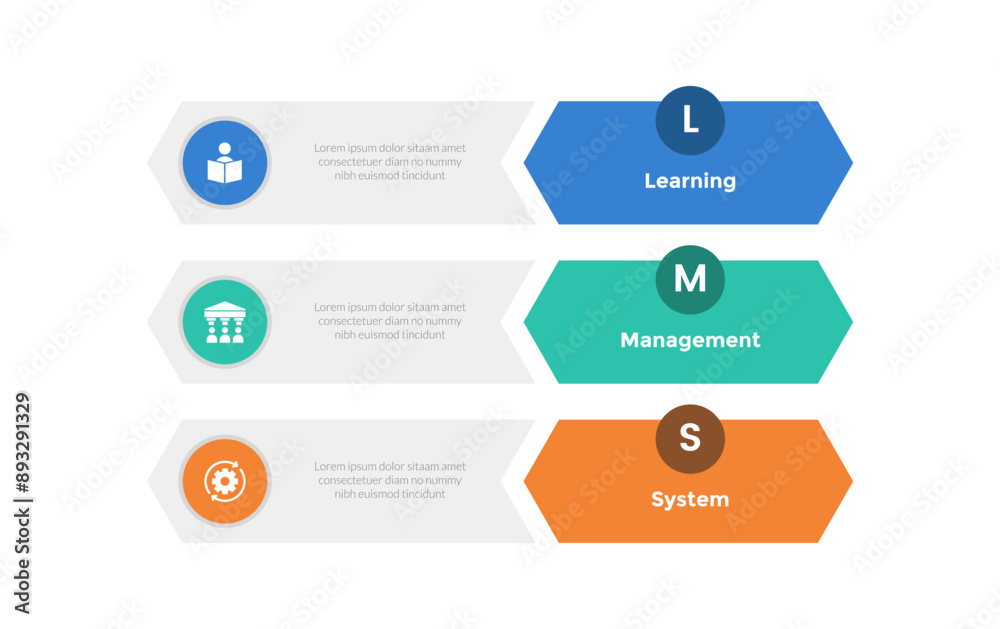 Lorem ipsum dolor sitaam amet consectetuer diam no nummy nibh euismod tincidunt

L

Learning

Lorem ipsum dolor sitaam amet consectetuer diam no nummy nibh euismod tincidunt

M

Management

Lorem ipsum dolor sitaam amet consectetuer diam no nummy nibh euismod tincidunt

S

System

Adobe Stock | #893291329