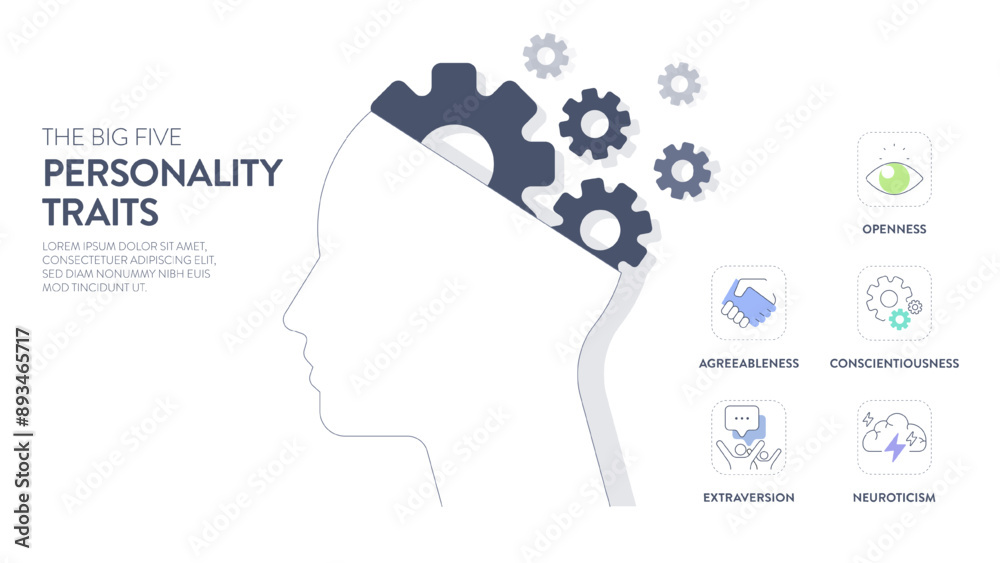 THE BIG FIVE
PERSONALITY TRAITS

LOREM IPSUM DOLOR SIT AMET, CONSECTETUER ADIPISCING ELIT, SED DIAM NONUMMY NIBH EUIS MOD TINCIDUNT UT.

OPENNESS

AGREEABLENESS

CONSCIENTIOUSNESS

EXTRAVERSION

NEUROTICISM

Adobe Stock | #893465717