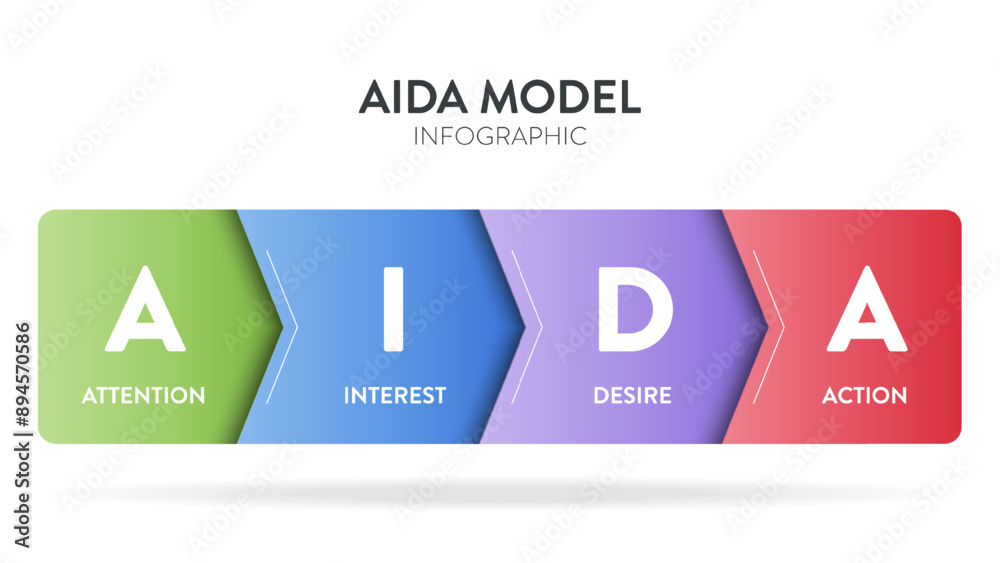 AIDA MODEL
INFOGRAPHIC

A
ATTENTION

I
INTEREST

D
DESIRE

A
ACTION

Adobe Stock | #894570586