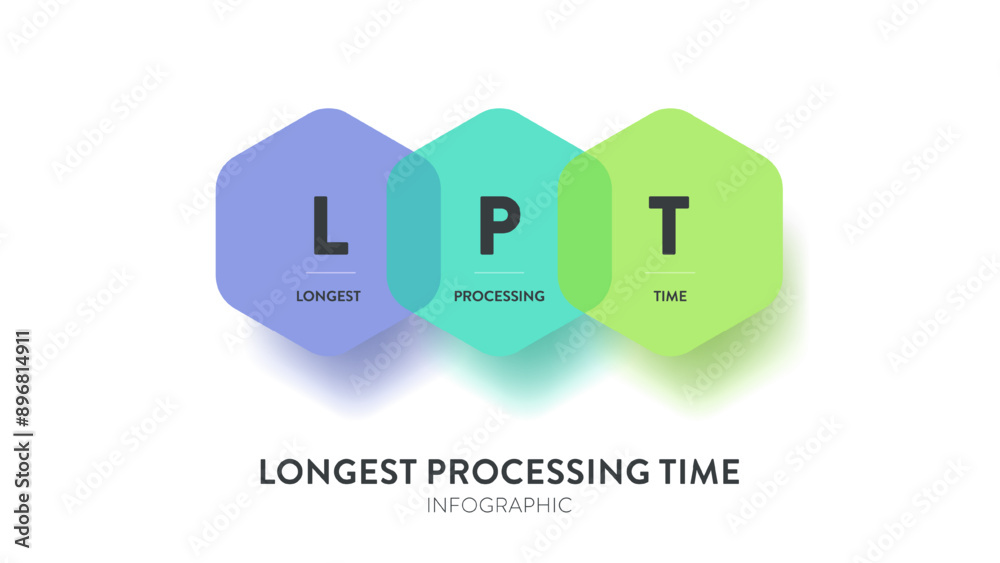 L
LONGEST

P
PROCESSING

T
TIME

LONGEST PROCESSING TIME
INFOGRAPHIC

Adobe Stock | #896814911