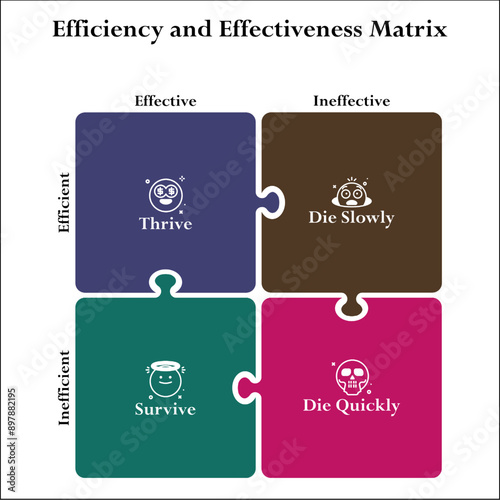 Efficiency and Effectiveness Matrix

Effective

Ineffective

Efficient

Thrive

Die Slowly

Inefficient

Survive

Die Quickly

Adobe Stock | #897882195