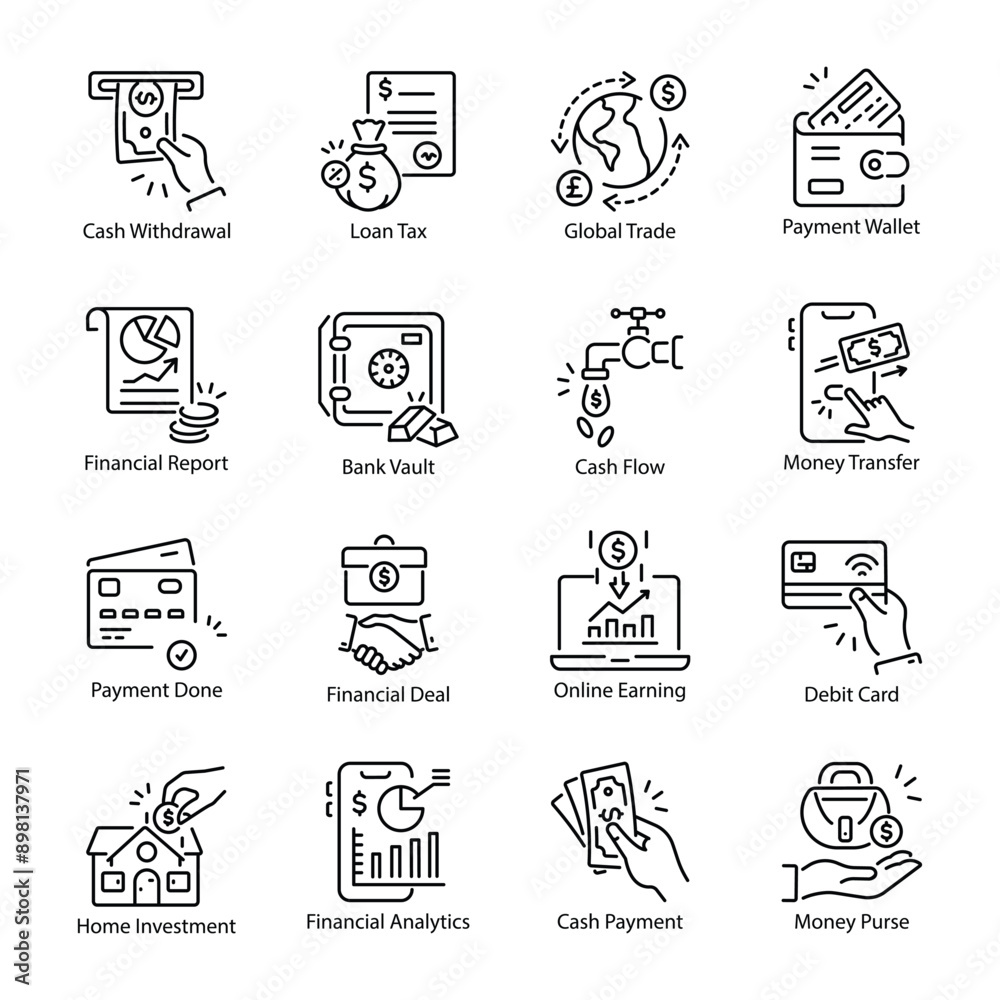 Cash Withdrawal
Loan Tax
Global Trade
Payment Wallet
Financial Report
Bank Vault
Cash Flow
Money Transfer
Payment Done
Financial Deal
Online Earning
Debit Card
Home Investment
Financial Analytics
Cash Payment
Money Purse

Adobe Stock | #898137971