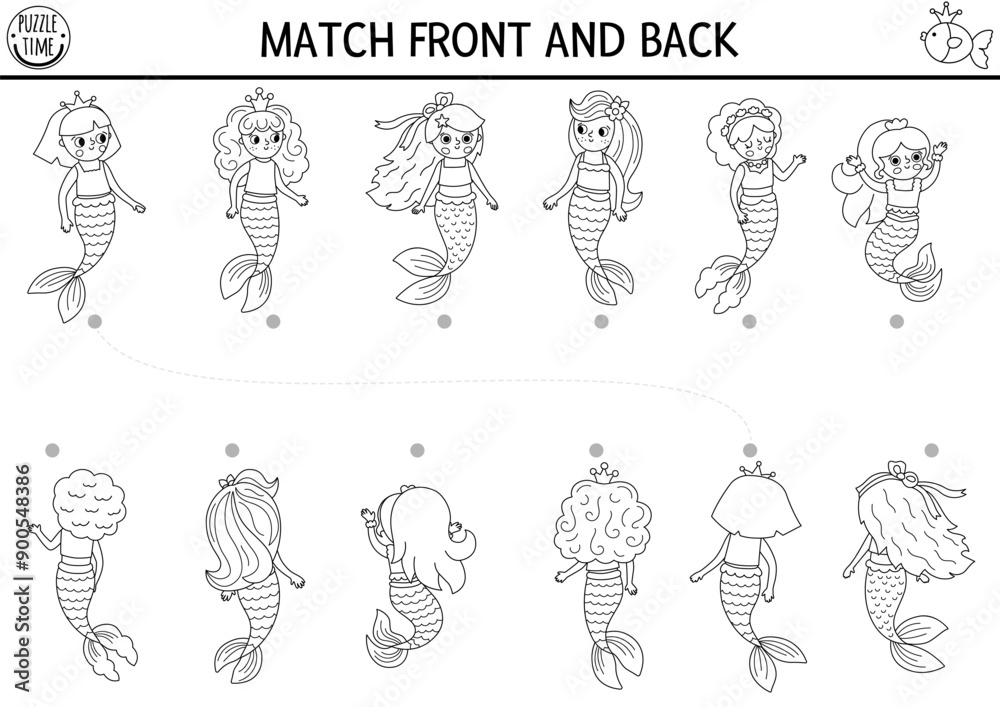 PUZZLE TIME

MATCH FRONT AND BACK

Adobe Stock | #900548386