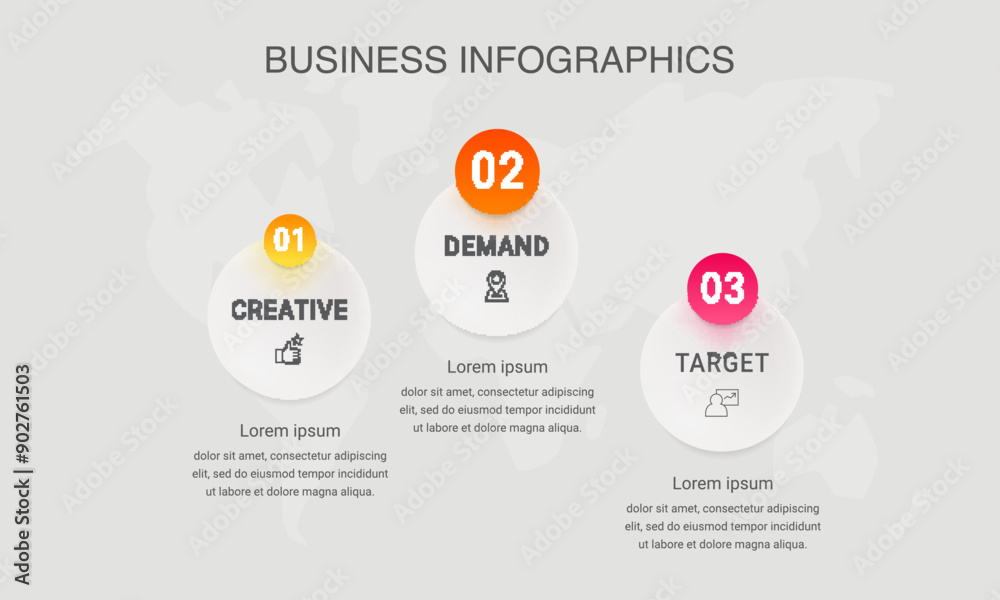 BUSINESS INFOGRAPHICS

01
CREATIVE

Lorem ipsum
dolor sit amet, consectetur adipiscing elit, sed do eiusmod tempor incididunt ut labore et dolore magna aliqua.

02
DEMAND

Lorem ipsum
dolor sit amet, consectetur adipiscing elit, sed do eiusmod tempor incididunt ut labore et dolore magna aliqua.

03
TARGET

Lorem ipsum
dolor sit amet, consectetur adipiscing elit, sed do eiusmod tempor incididunt ut labore et dolore magna aliqua.

Adobe Stock | #902761503