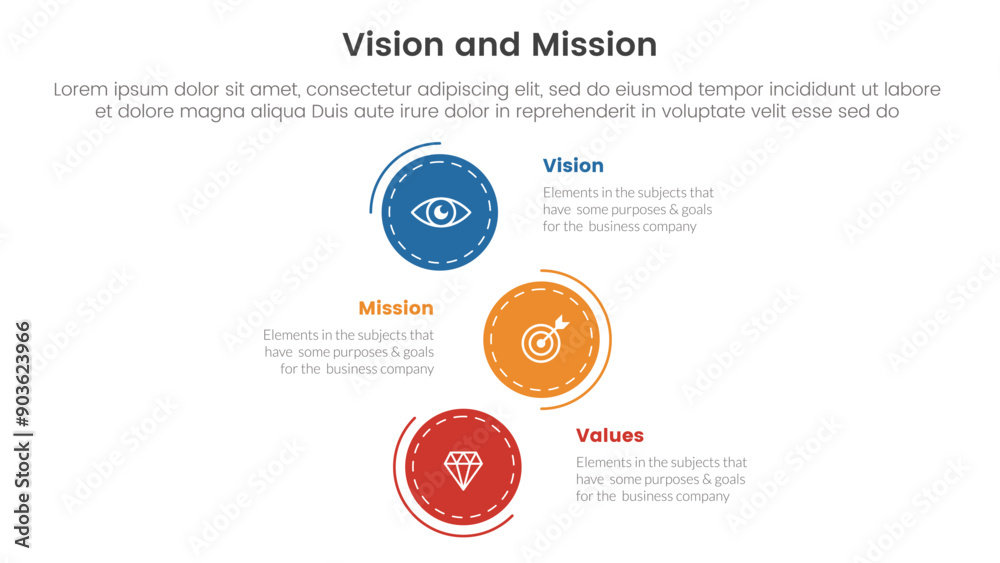 Vision and Mission

Lorem ipsum dolor sit amet, consectetur adipiscing elit, sed do eiusmod tempor incididunt ut labore et dolore magna aliqua Duis aute irure dolor in reprehenderit in voluptate velit esse sed do

Vision

Elements in the subjects that have some purposes & goals for the business company

Mission

Elements in the subjects that have some purposes & goals for the business company

Values

Elements in the subjects that have some purposes & goals for the business company

Adobe Stock | #903623966