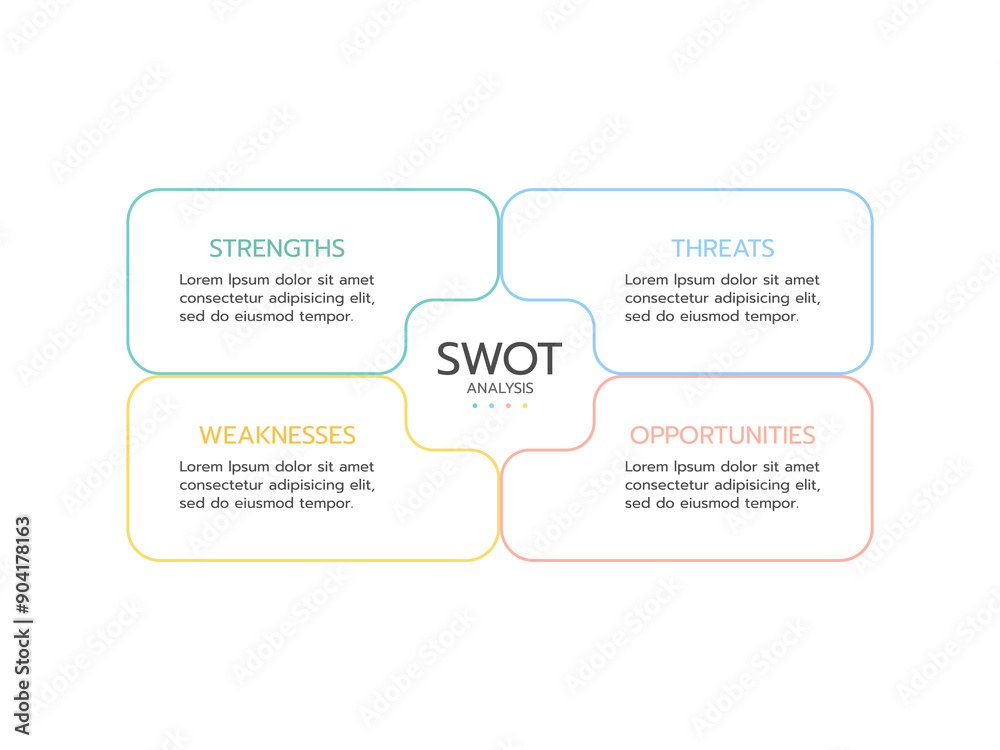 STRENGTHS

Lorem Ipsum dolor sit amet consectetur adipisicing elit, sed do eiusmod tempor.

THREATS

Lorem Ipsum dolor sit amet consectetur adipisicing elit, sed do eiusmod tempor.

SWOT
ANALYSIS

WEAKNESSES

Lorem Ipsum dolor sit amet consectetur adipisicing elit, sed do eiusmod tempor.

OPPORTUNITIES

Lorem Ipsum dolor sit amet consectetur adipisicing elit, sed do eiusmod tempor.

Adobe Stock | #904178163