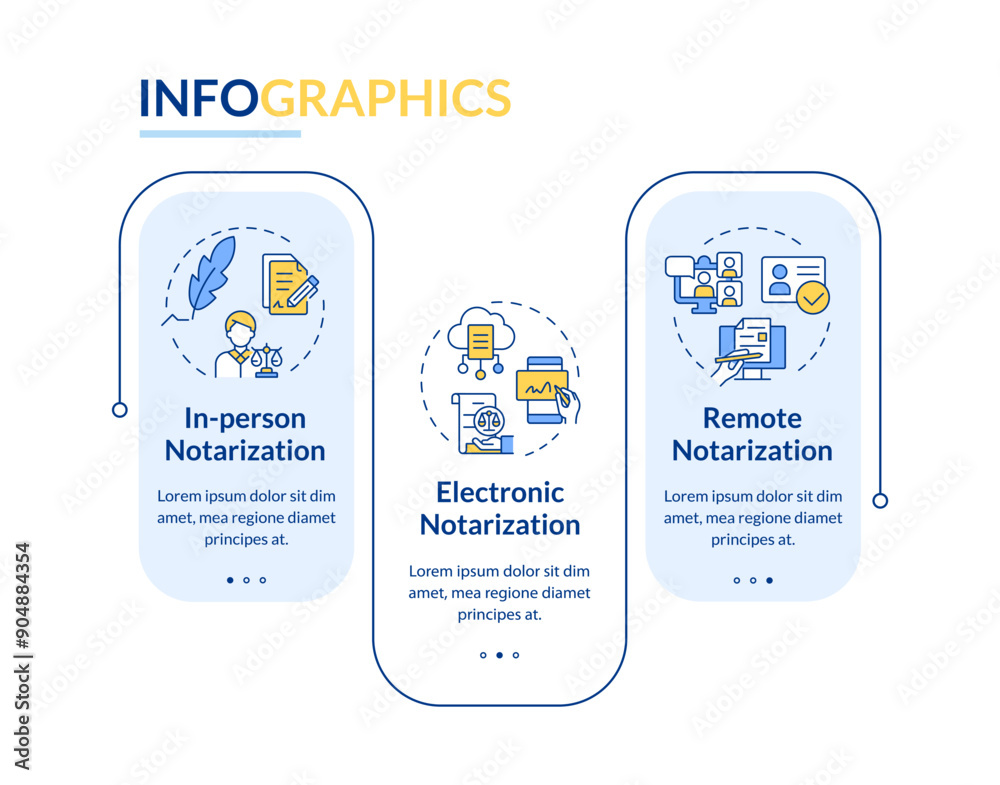 INFOGRAPHICS

In-person Notarization

Lorem ipsum dolor sit dim amet, mea regione diamet principes at.

Electronic Notarization

Lorem ipsum dolor sit dim amet, mea regione diamet principes at.

Remote Notarization

Lorem ipsum dolor sit dim amet, mea regione diamet principes at.

Adobe Stock | #904884354