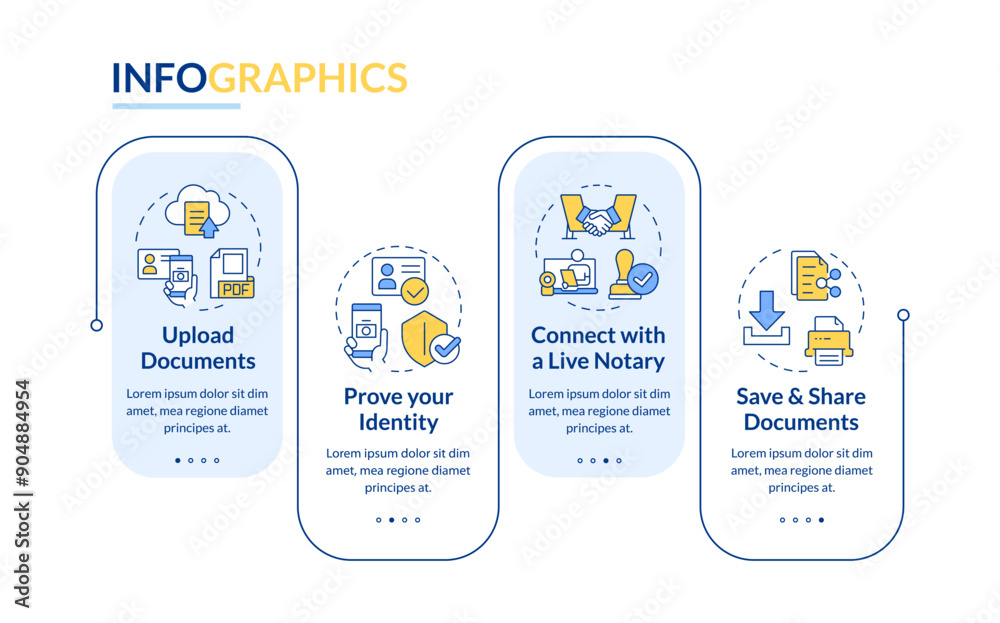 INFOGRAPHICS

PDF

Upload Documents

Lorem ipsum dolor sit dim amet, mea regione diamet principes at.

Prove your Identity

Lorem ipsum dolor sit dim amet, mea regione diamet principes at.

Connect with a Live Notary

Lorem ipsum dolor sit dim amet, mea regione diamet principes at.

Save & Share Documents

Lorem ipsum dolor sit dim amet, mea regione diamet principes at.

Adobe Stock | #904884954