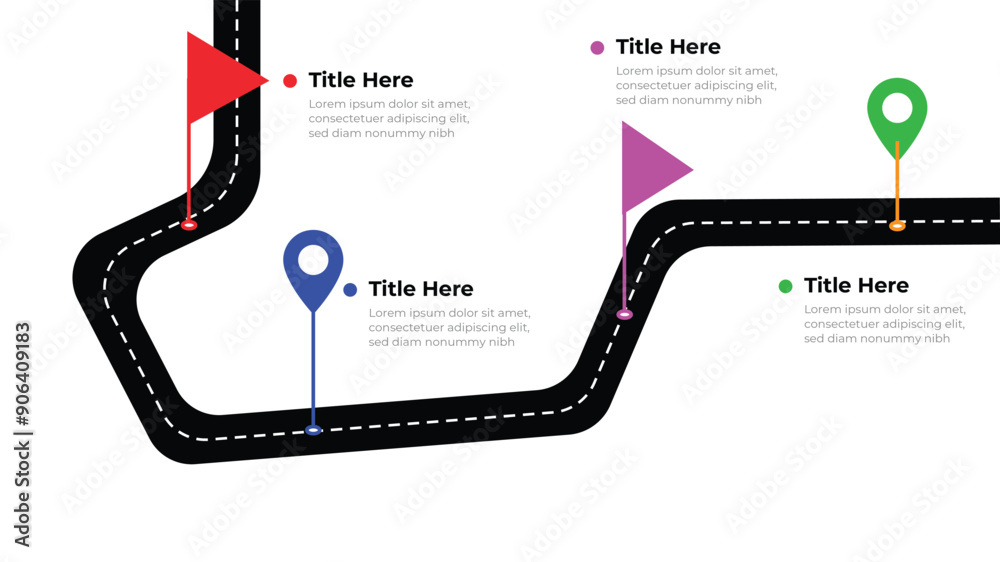 Title Here
Lorem ipsum dolor sit amet, consectetuer adipiscing elit, sed diam nonummy nibh

Title Here
Lorem ipsum dolor sit amet, consectetuer adipiscing elit, sed diam nonummy nibh

Title Here
Lorem ipsum dolor sit amet, consectetuer adipiscing elit, sed diam nonummy nibh

Title Here
Lorem ipsum dolor sit amet, consectetuer adipiscing elit, sed diam nonummy nibh

Adobe Stock | #906409183