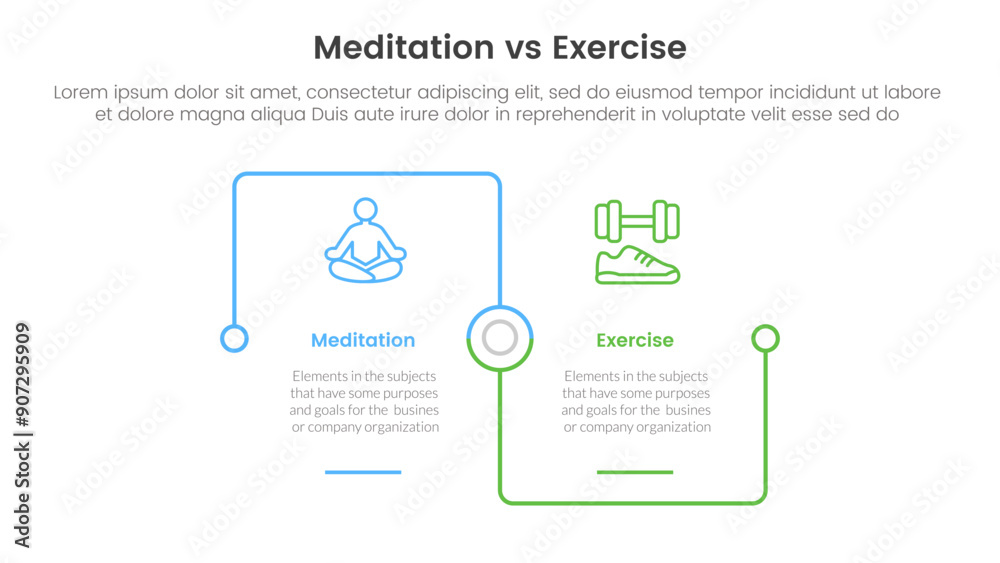 Meditation vs Exercise

Lorem ipsum dolor sit amet, consectetur adipiscing elit, sed do eiusmod tempor incididunt ut labore et dolore magna aliqua Duis aute irure dolor in reprehenderit in voluptate velit esse sed do

Meditation

Elements in the subjects that have some purposes and goals for the busines or company organization

Exercise

Elements in the subjects that have some purposes and goals for the busines or company organization

Adobe Stock | #907295909