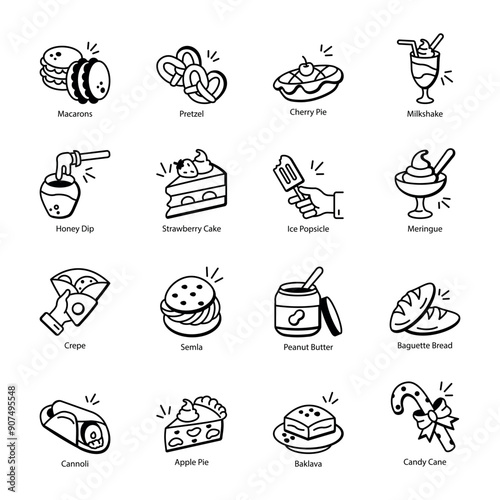 Macarons
Pretzel
Cherry Pie
Milkshake

Honey Dip
Strawberry Cake
Ice Popsicle
Meringue

Crepe
Semla
Peanut Butter
Baguette Bread

Cannoli
Apple Pie
Baklava
Candy Cane

Adobe Stock | #907495548