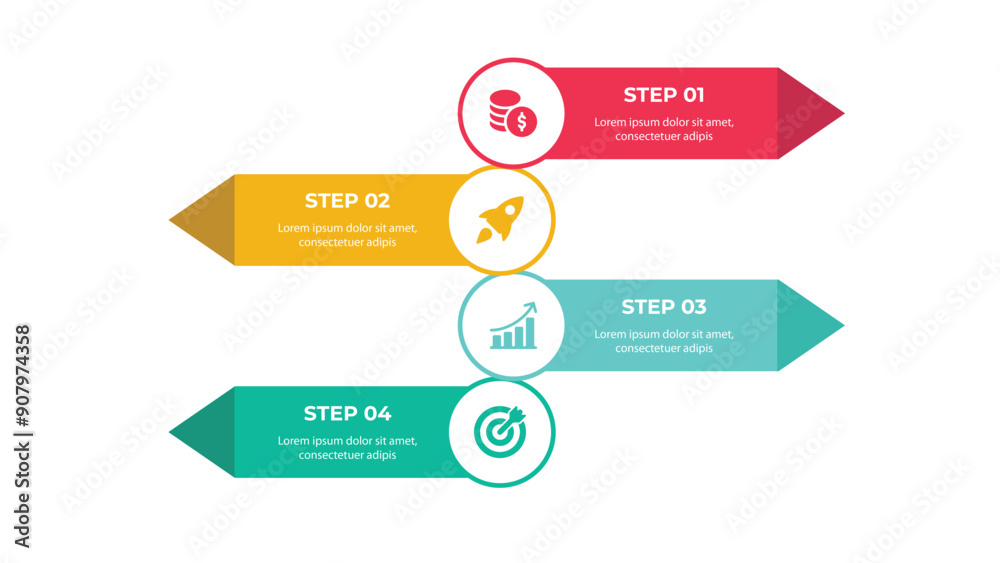 STEP 01
Lorem ipsum dolor sit amet, consectetuer adipis

STEP 02
Lorem ipsum dolor sit amet, consectetuer adipis

STEP 03
Lorem ipsum dolor sit amet, consectetuer adipis

STEP 04
Lorem ipsum dolor sit amet, consectetuer adipis

Adobe Stock | #907974358