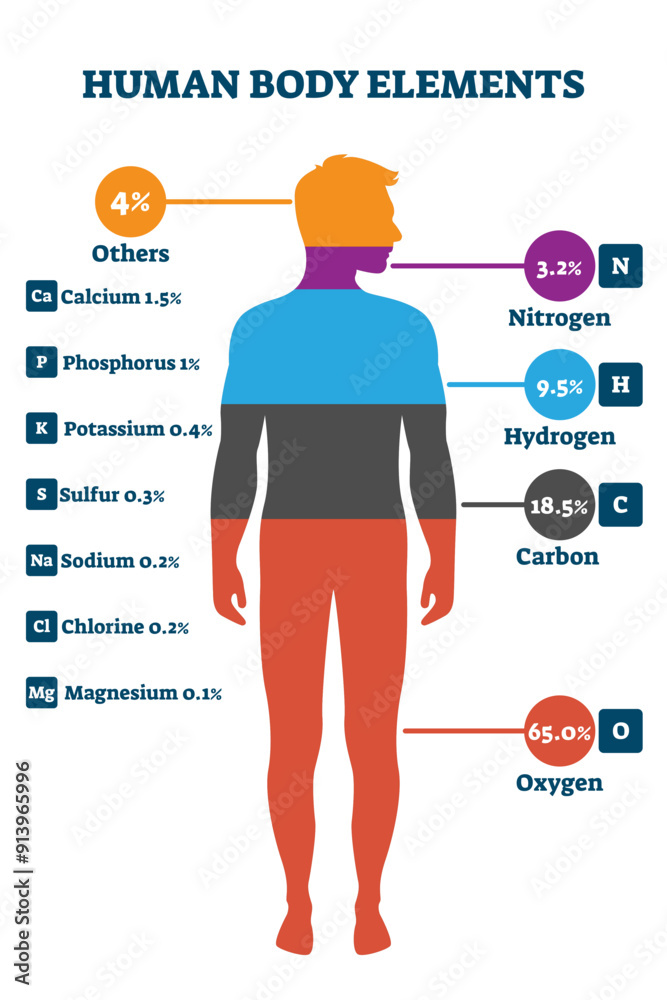 HUMAN BODY ELEMENTS

4%
Others

Ca Calcium 1.5%

P Phosphorus 1%

K Potassium 0.4%

S Sulfur 0.3%

Na Sodium 0.2%

Cl Chlorine 0.2%

Mg Magnesium 0.1%

3.2% N
Nitrogen

9.5% H
Hydrogen

18.5% C
Carbon

65.0% O
Oxygen

Adobe Stock | #913965996